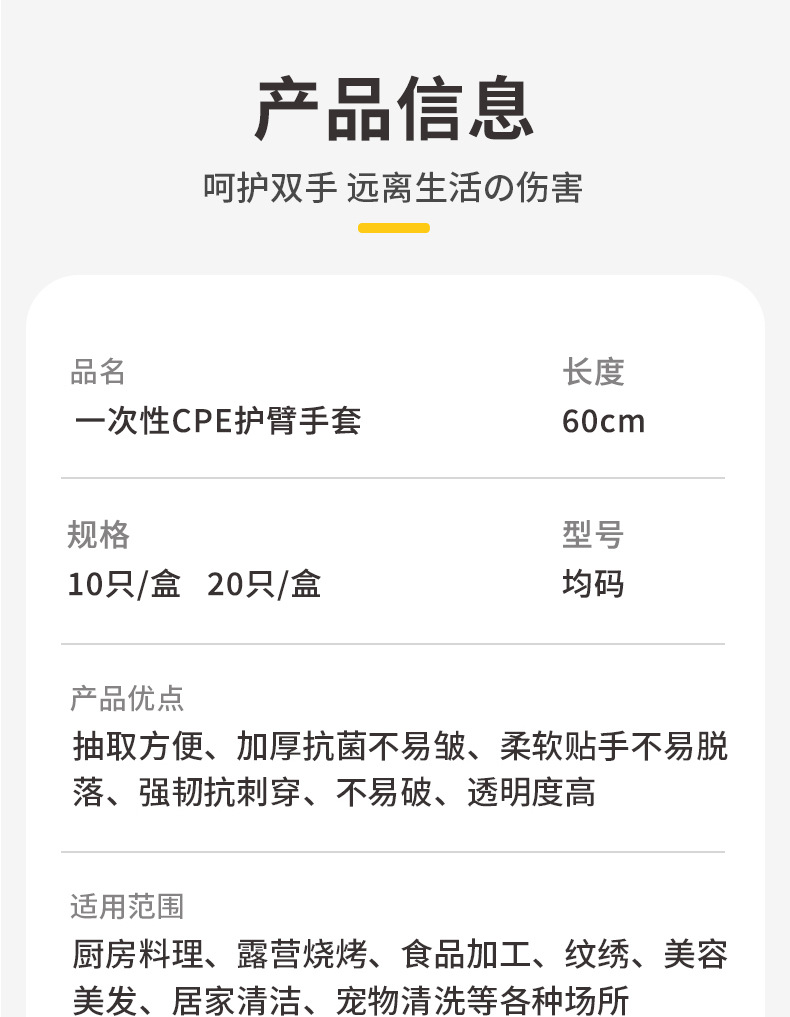 产品信息

呵护双手 远离生活の伤害

品名
一次性CPE护臂手套

长度
60cm

规格
10只/盒 20只/盒

型号
均码

产品优点
抽取方便、加厚抗菌不易皱、柔软贴手不易脱落、强韧抗刺穿、不易破、透明度高

适用范围
厨房料理、露营烧烤、食品加工、纹绣、美容美发、居家清洁、宠物清洗等各种场所