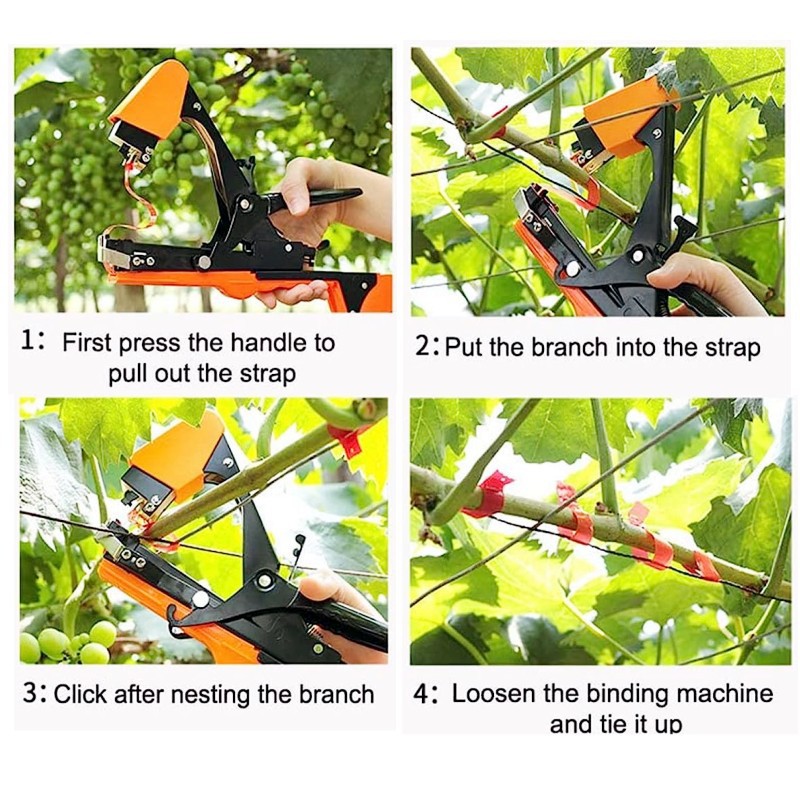 1: First press the handle to pull out the strap

2: Put the branch into the strap

3: Click after nesting the branch

4: Loosen the binding machine and tie it up