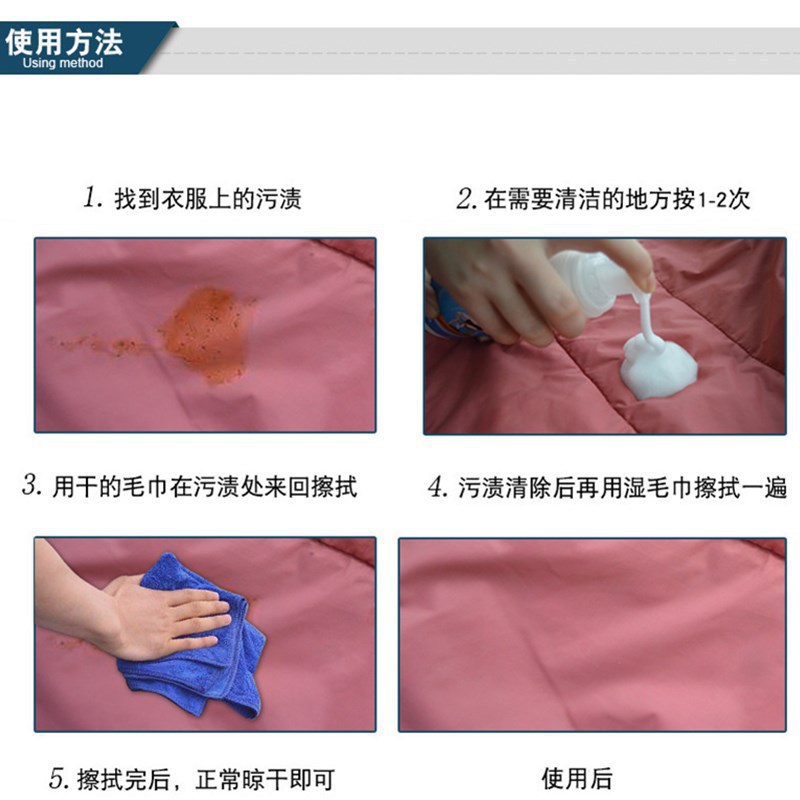 使用方法
Using method

1. 找到衣服上的污渍

2. 在需要清洁的地方按1-2次

3. 用干的毛巾在污渍处来回擦拭

4. 污渍清除后再用湿毛巾擦拭一遍

5. 擦拭完后，正常晾干即可

使用后