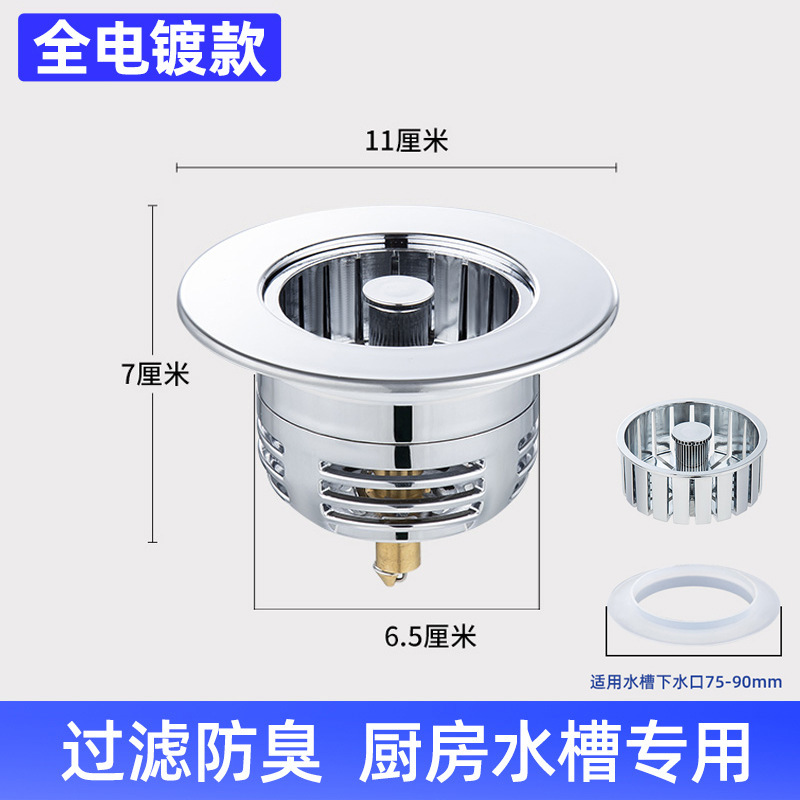 全电镀款

11厘米

7厘米

6.5厘米

适用水槽下水口75-90mm

过滤防臭 厨房水槽专用