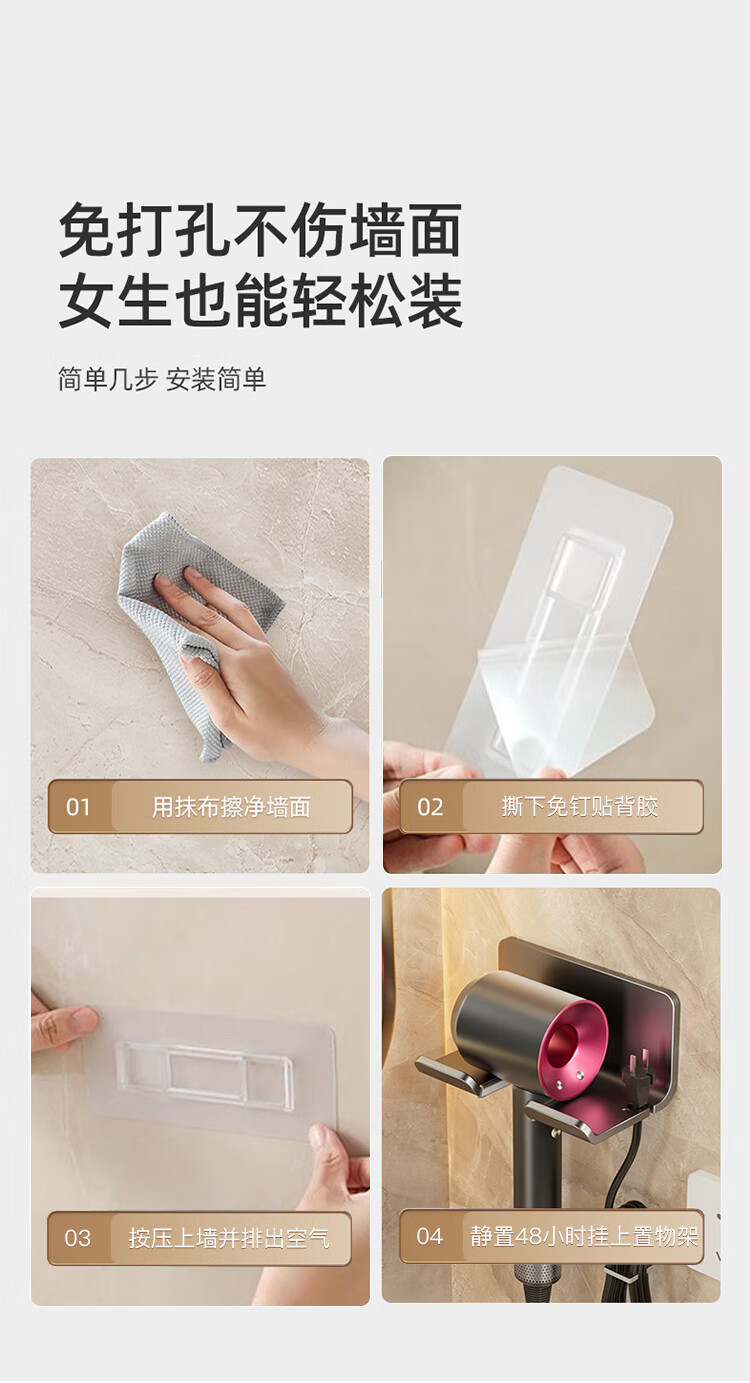 免打孔不伤墙面
女生也能轻松装

简单几步 安装简单

01 用抹布擦净墙面

02 撕下免钉贴背胶

03 按压上墙并排出空气

04 静置48小时挂上置物架