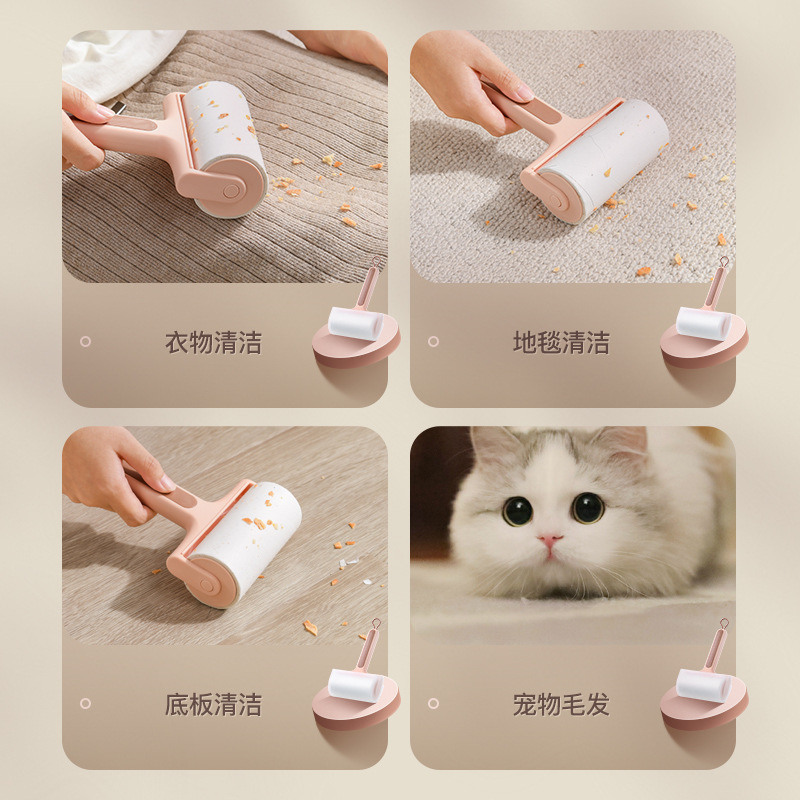 衣物清洁

地毯清洁

底板清洁

宠物毛发