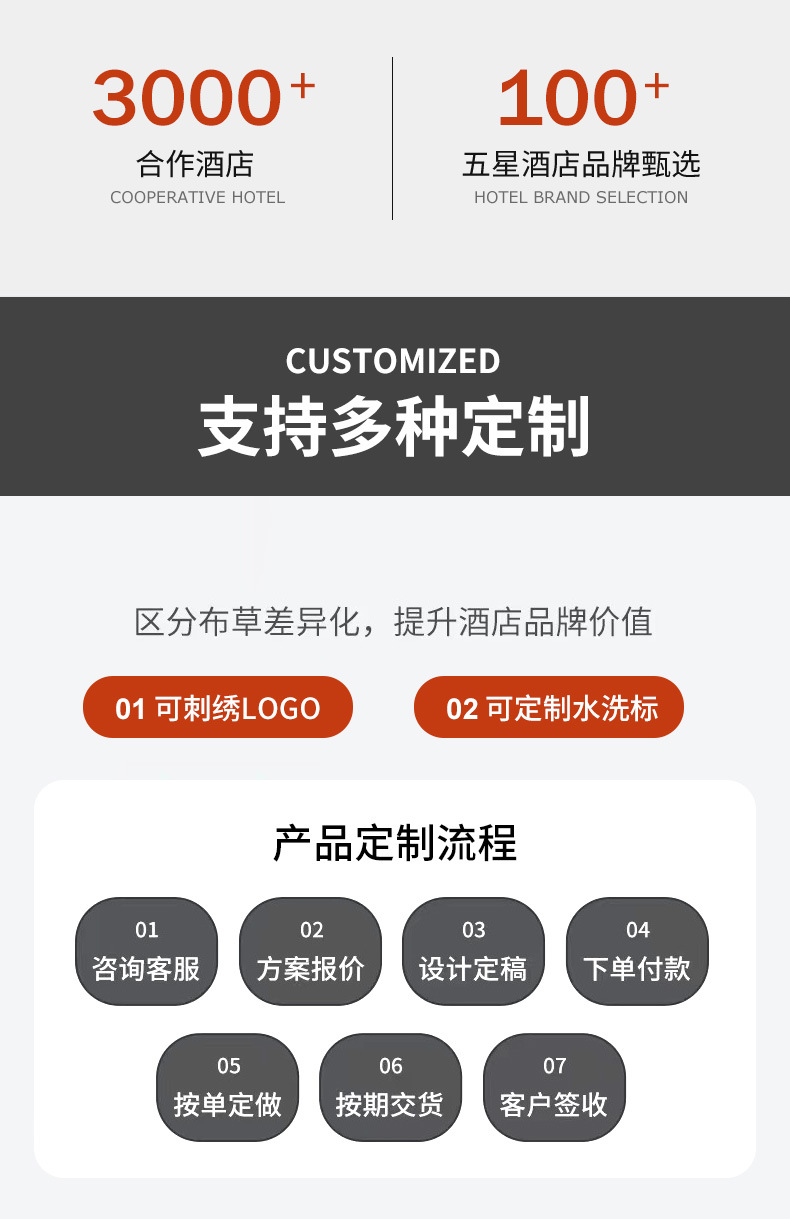 3000+
合作酒店
COOPERATIVE HOTEL

100+
五星酒店品牌甄选
HOTEL BRAND SELECTION

CUSTOMIZED
支持多种定制

区分布草差异化，提升酒店品牌价值

01 可刺绣LOGO

02 可定制水洗标

产品定制流程

01
咨询客服

02
方案报价

03
设计定稿

04
下单付款

05
按单定做

06
按期交货

07
客户签收