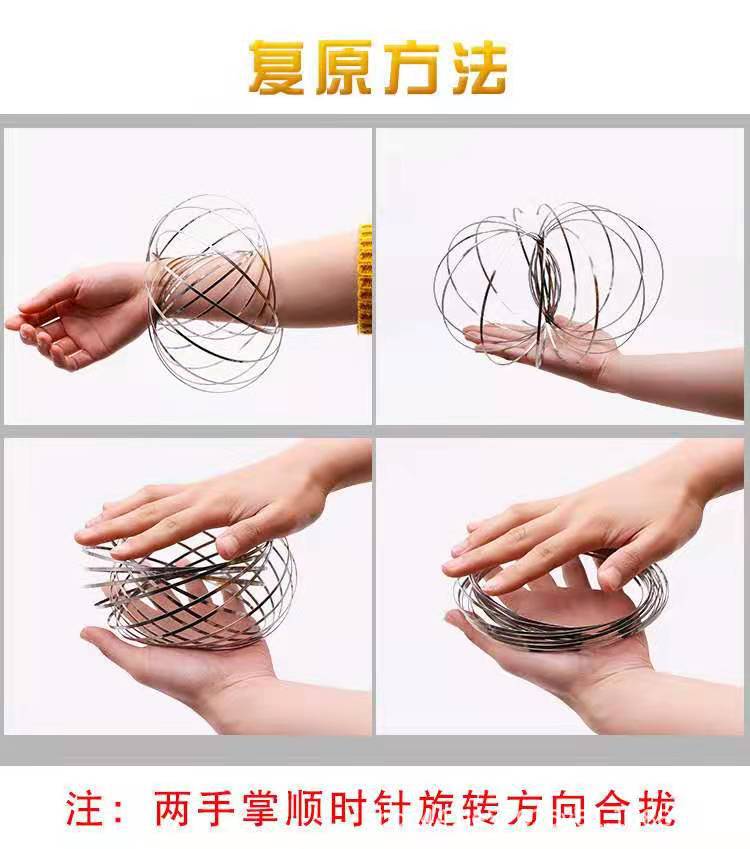 复原方法

注：两手掌顺时针旋转方向合拢