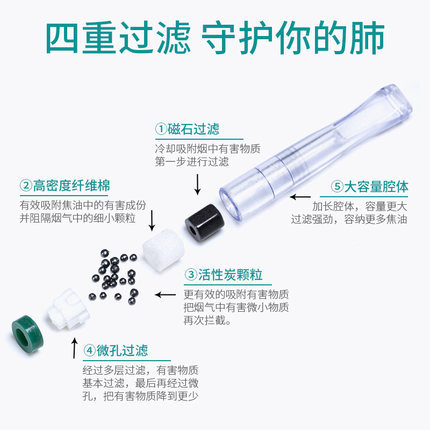 四重过滤 守护你的肺

①磁石过滤
冷却吸附烟中有害物质
第一步进行过滤

②高密度纤维棉
有效吸附焦油中的有害成份
并阻隔烟气中的细小颗粒

⑤大容量腔体
加长腔体，容量更大
过滤强劲，容纳更多焦油

③活性炭颗粒
更有效的吸附有害物质
把烟气中有害微小物质
再次拦截。

④微孔过滤
经过多层过滤，有害物质
基本过滤，最后再经过微
孔，把有害物质降到更少