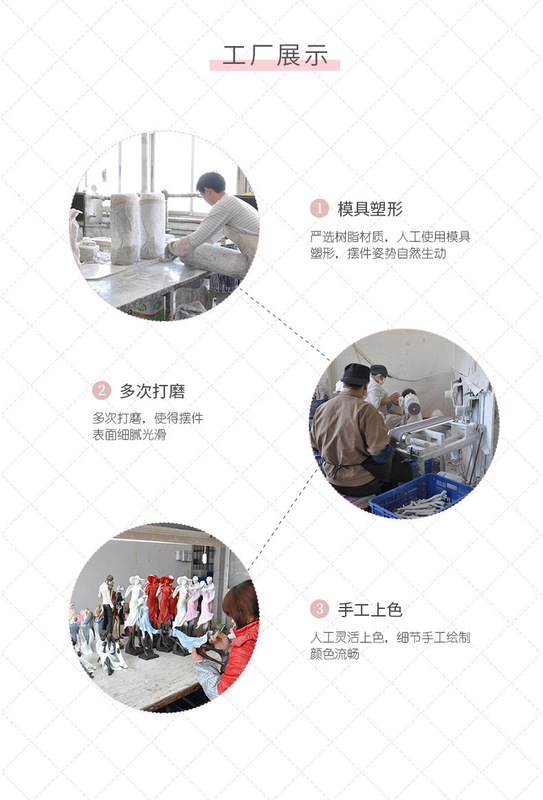 工厂展示

1 模具塑形

严选树脂材质，人工使用模具塑形，摆件姿势自然生动

2 多次打磨

多次打磨，使得摆件表面细腻光滑

3 手工上色

人工灵活上色，细节手工绘制颜色流畅