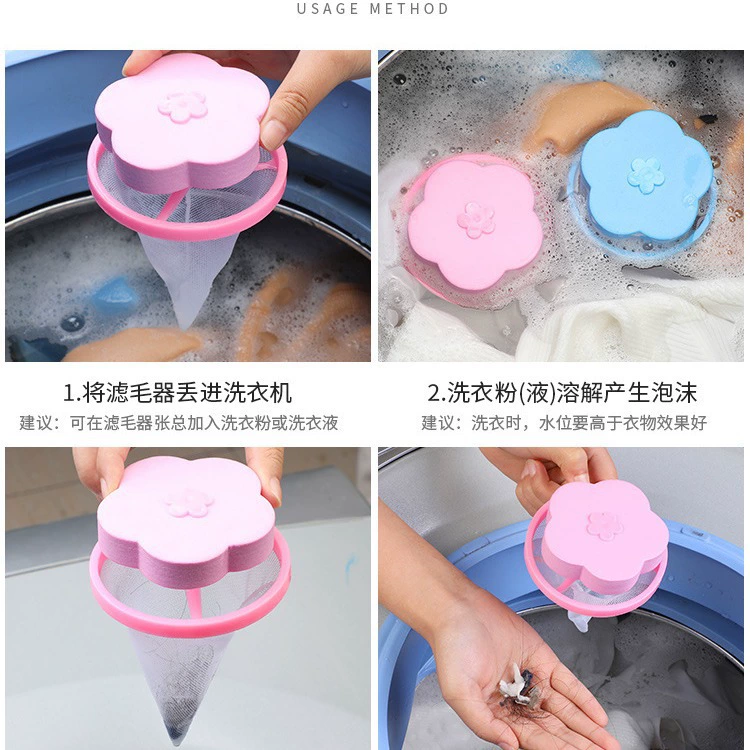 USAGE METHOD

1.将滤毛器丢进洗衣机
建议：可在滤毛器张总加入洗衣粉或洗衣液

2.洗衣粉(液)溶解产生泡沫
建议：洗衣时，水位要高于衣物效果好