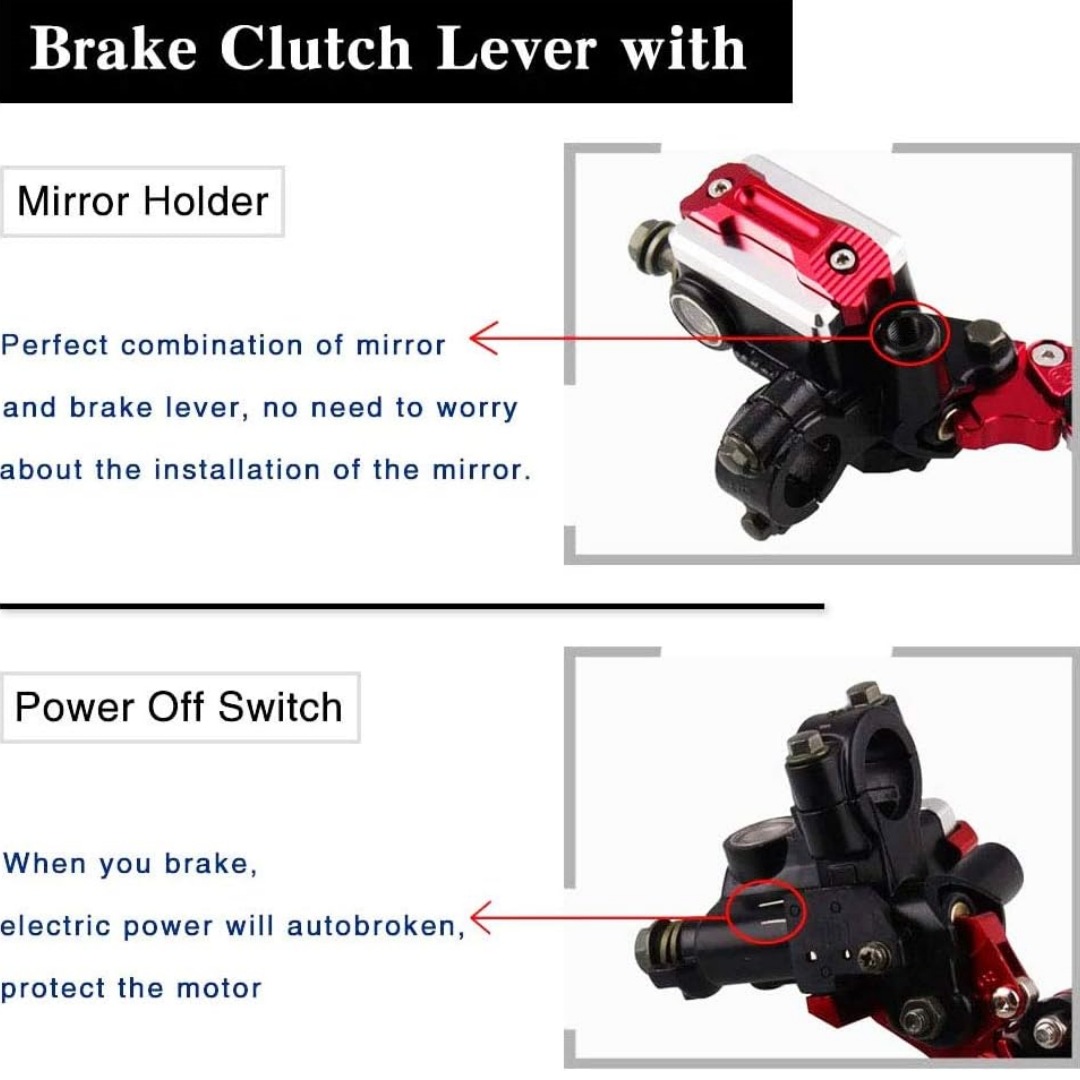 Brake Clutch Lever with

Mirror Holder

Perfect combination of mirror and brake lever, no need to worry about the installation of the mirror.

Power Off Switch

When you brake, electric power will autobroken, protect the motor