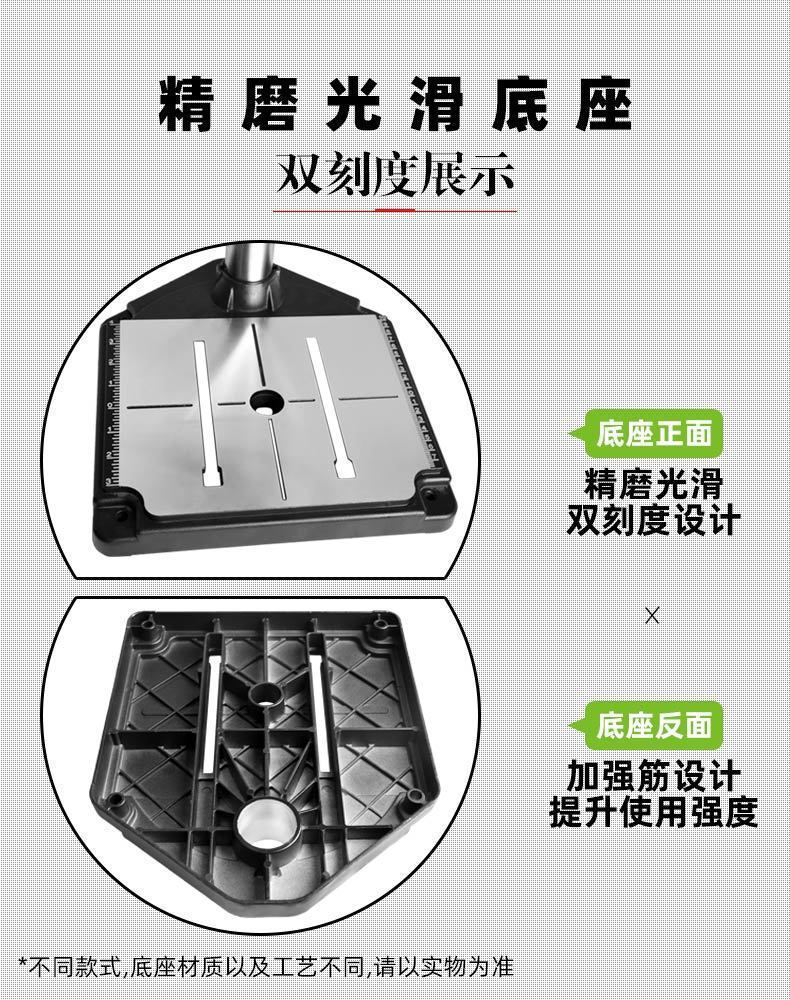 精磨光滑底座
双刻度展示

底座正面
精磨光滑
双刻度设计

×

底座反面
加强筋设计
提升使用强度

*不同款式,底座材质以及工艺不同,请以实物为准