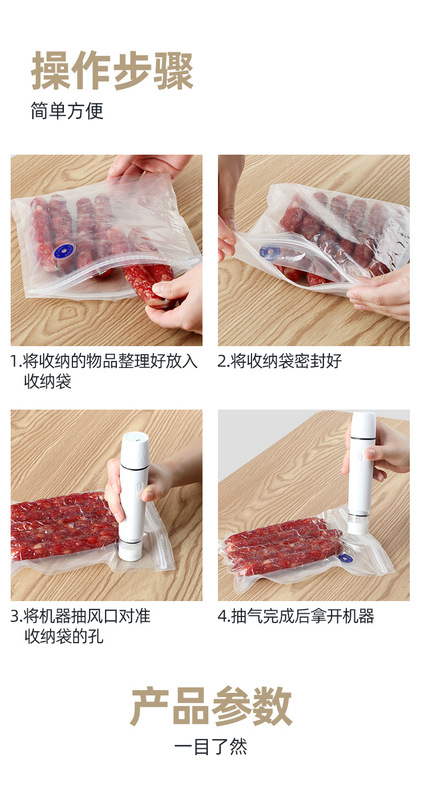 操作步骤

简单方便

1.将收纳的物品整理好放入收纳袋

2.将收纳袋密封好

3.将机器抽风口对准收纳袋的孔

4.抽气完成后拿开机器

产品参数

一目了然