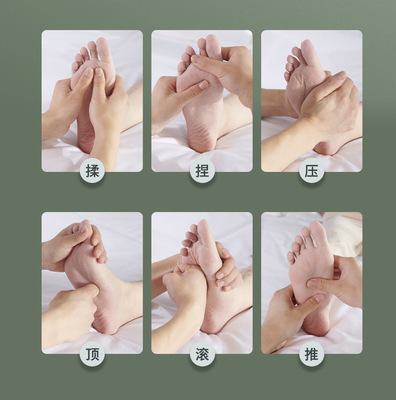 揉

捏

压

顶

滚

推