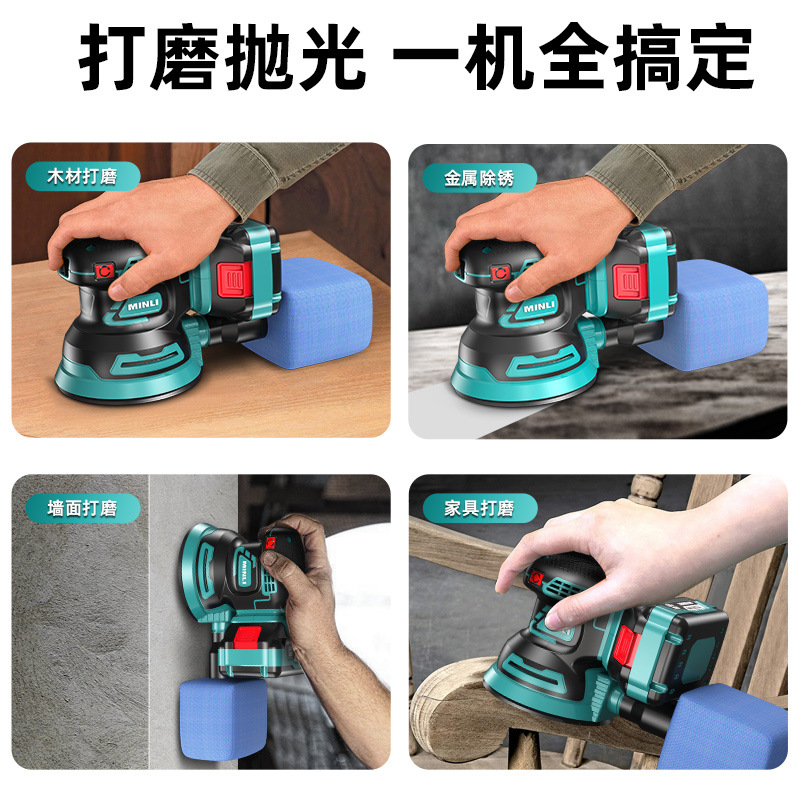 打磨抛光 一机全搞定

木材打磨

MINLI

金属除锈

MINLI

墙面打磨

MINLI

家具打磨