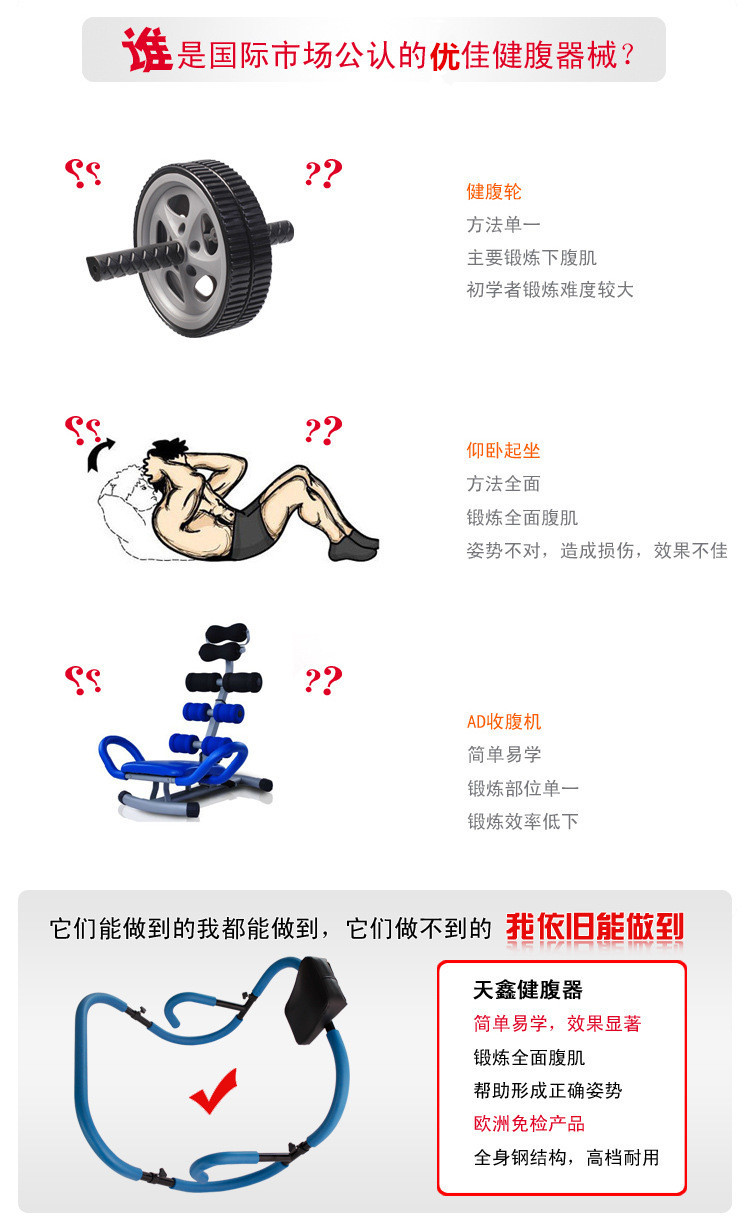 谁是国际市场公认的优佳健腹器械？

??
??

健腹轮
方法单一
主要锻炼下腹肌
初学者锻炼难度较大

??
??

仰卧起坐
方法全面
锻炼全面腹肌
姿势不对，造成损伤，效果不佳

??
??

AD收腹机
简单易学
锻炼部位单一
锻炼效率低下

它们能做到的我都能做到，它们做不到的 我依旧能做到

天鑫健腹器
简单易学，效果显著
锻炼全面腹肌
帮助形成正确姿势
欧洲免检产品
全身钢结构，高档耐用