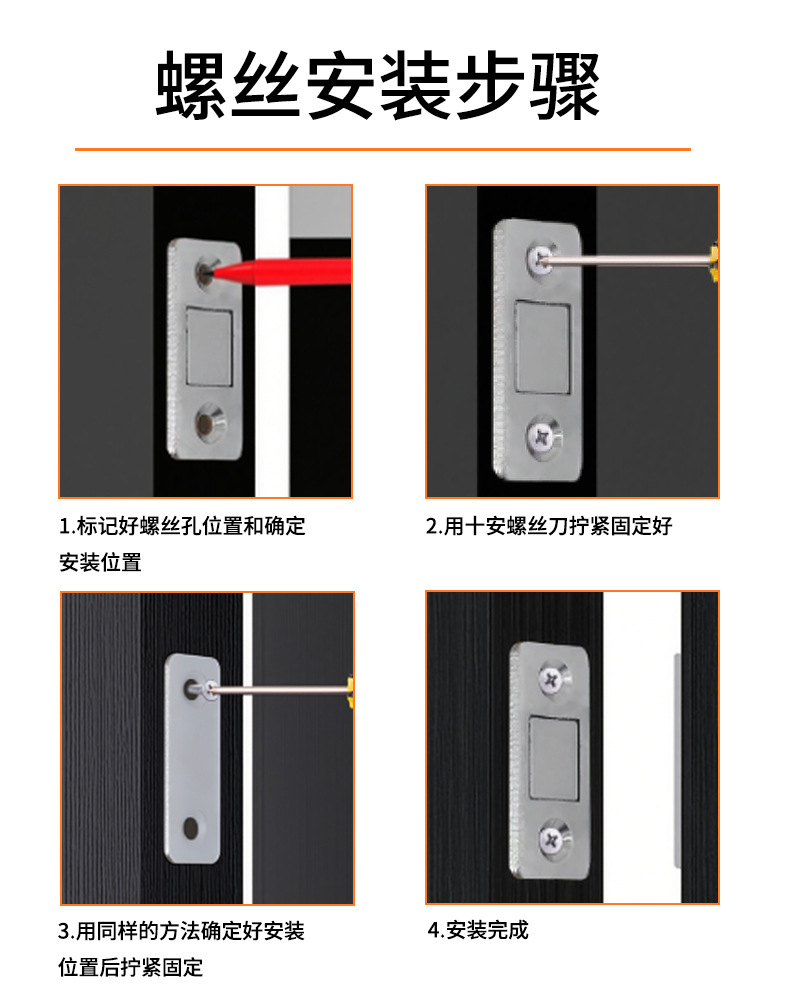 螺丝安装步骤

1.标记好螺丝孔位置和确定安装位置

2.用十安螺丝刀拧紧固定好

3.用同样的方法确定好安装位置后拧紧固定

4.安装完成