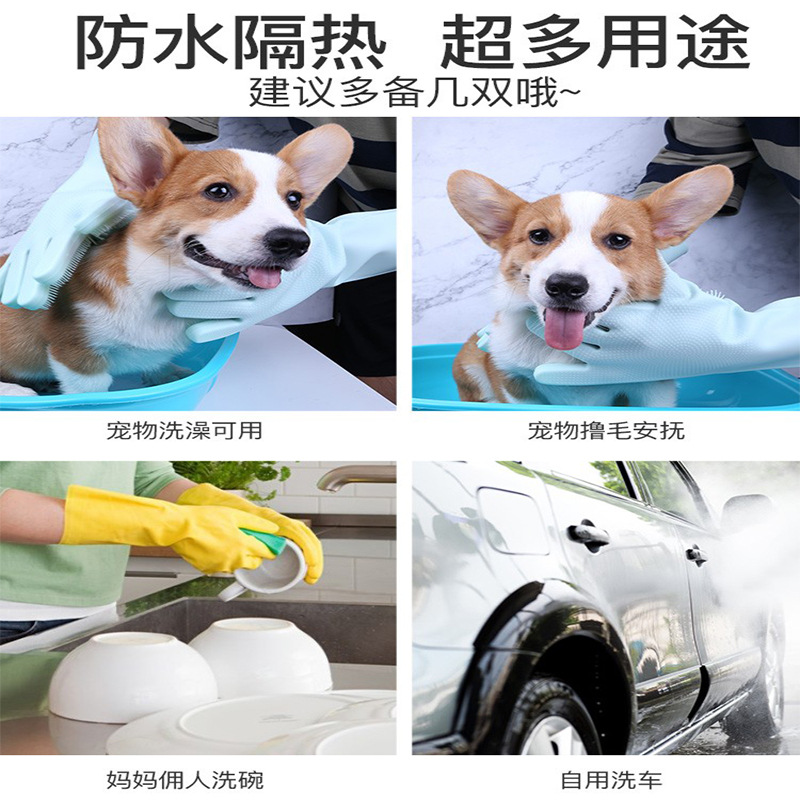 防水隔热　超多用途
建议多备几双哦~

宠物洗澡可用

宠物撸毛安抚

妈妈佣人洗碗

自用洗车