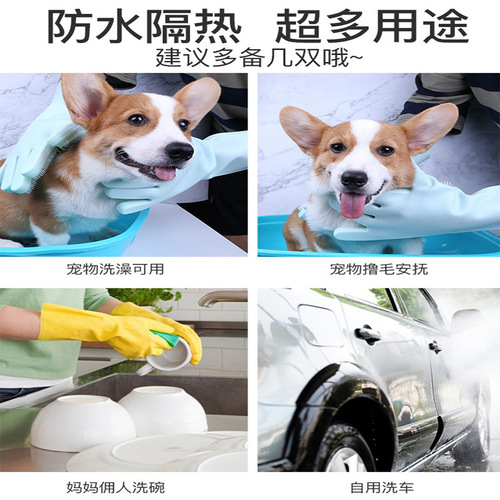 防水隔热　超多用途
建议多备几双哦~

宠物洗澡可用

宠物撸毛安抚

妈妈佣人洗碗

自用洗车