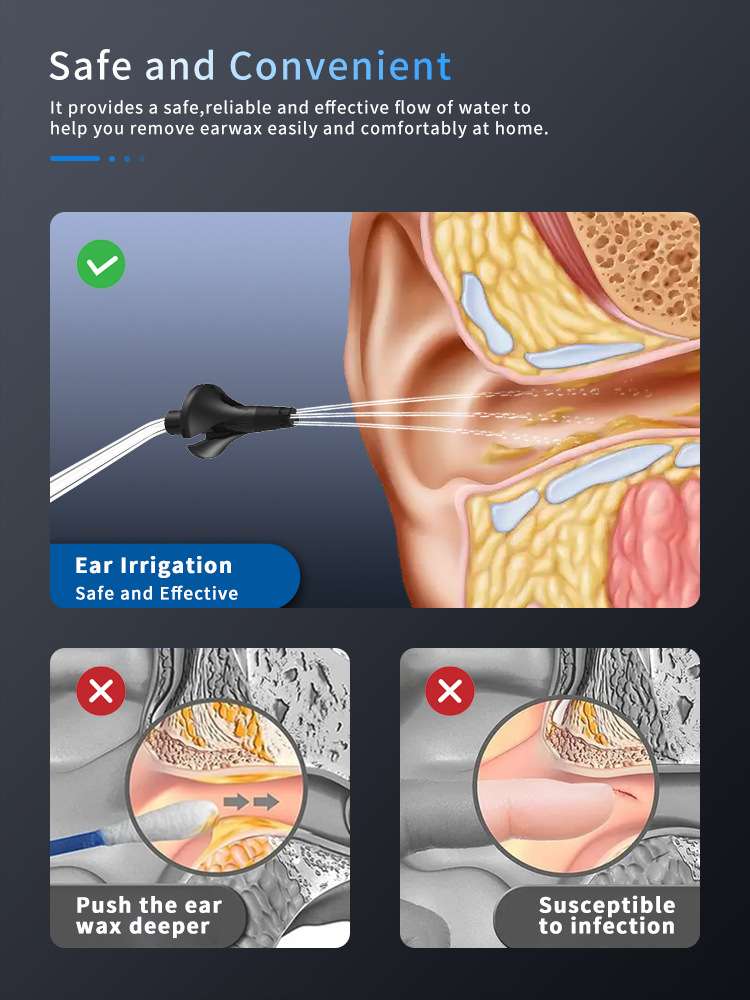 Safe and Convenient

It provides a safe,reliable and effective flow of water to help you remove earwax easily and comfortably at home.

Ear Irrigation
Safe and Effective

Push the ear wax deeper

Susceptible to infection