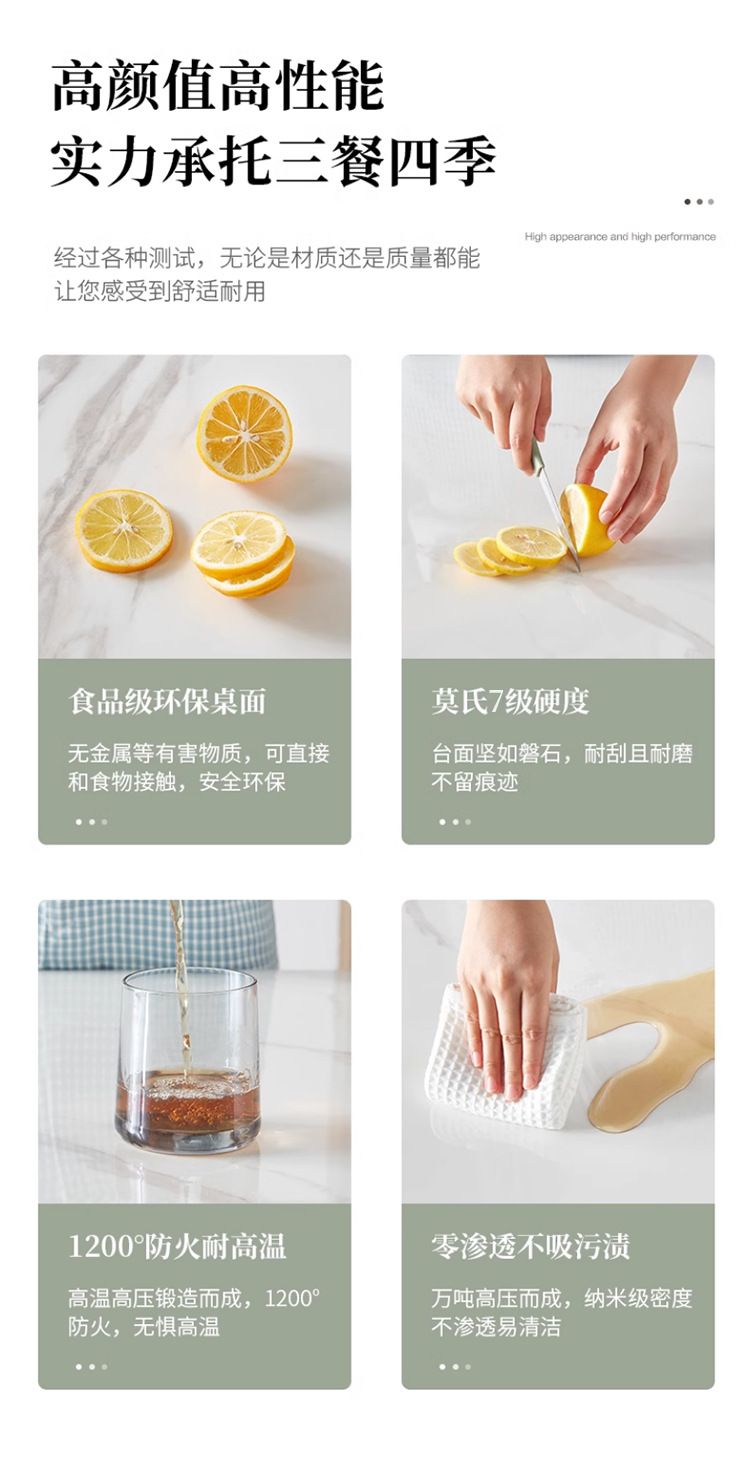 高颜值高性能
实力承托三餐四季

High appearance and high performance

经过各种测试，无论是材质还是质量都能让您感受到舒适耐用

食品级环保桌面

无金属等有害物质，可直接和食物接触，安全环保

莫氏7级硬度

台面坚如磐石，耐刮且耐磨不留痕迹

1200°防火耐高温

高温高压锻造而成，1200°防火，无惧高温

零渗透不吸污渍

万吨高压而成，纳米级密度不渗透易清洁