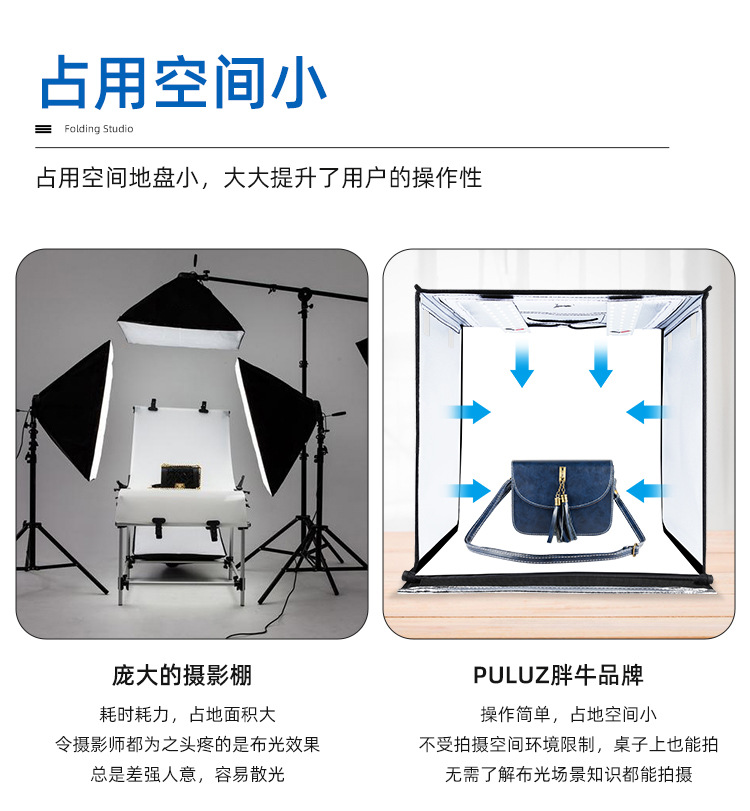 占用空间小

Folding Studio

占用空间地盘小，大大提升了用户的操作性

庞大的摄影棚

耗时耗力，占地面积大
令摄影师都为之头疼的是布光效果
总是差强人意，容易散光

PULUZ胖牛品牌

操作简单，占地空间小
不受拍摄空间环境限制，桌子上也能拍
无需了解布光场景知识都能拍摄