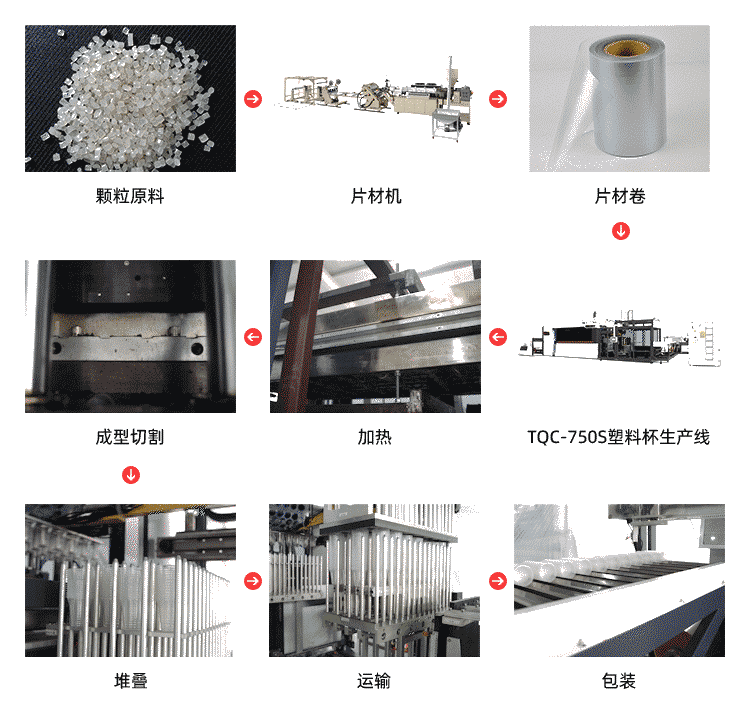 颗粒原料

片材机

片材卷

成型切割

加热

TQC-750S塑料杯生产线

堆叠

运输

包装