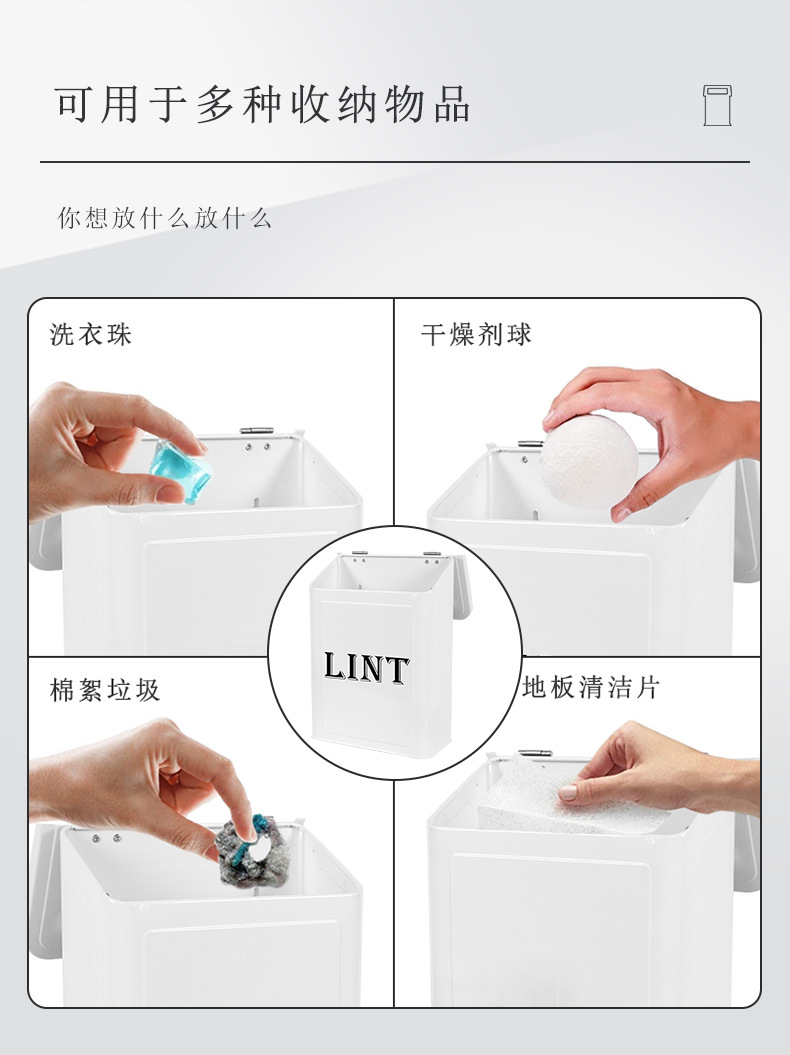 可用于多种收纳物品

你想放什么放什么

洗衣珠

干燥剂球

LINT

棉絮垃圾

地板清洁片