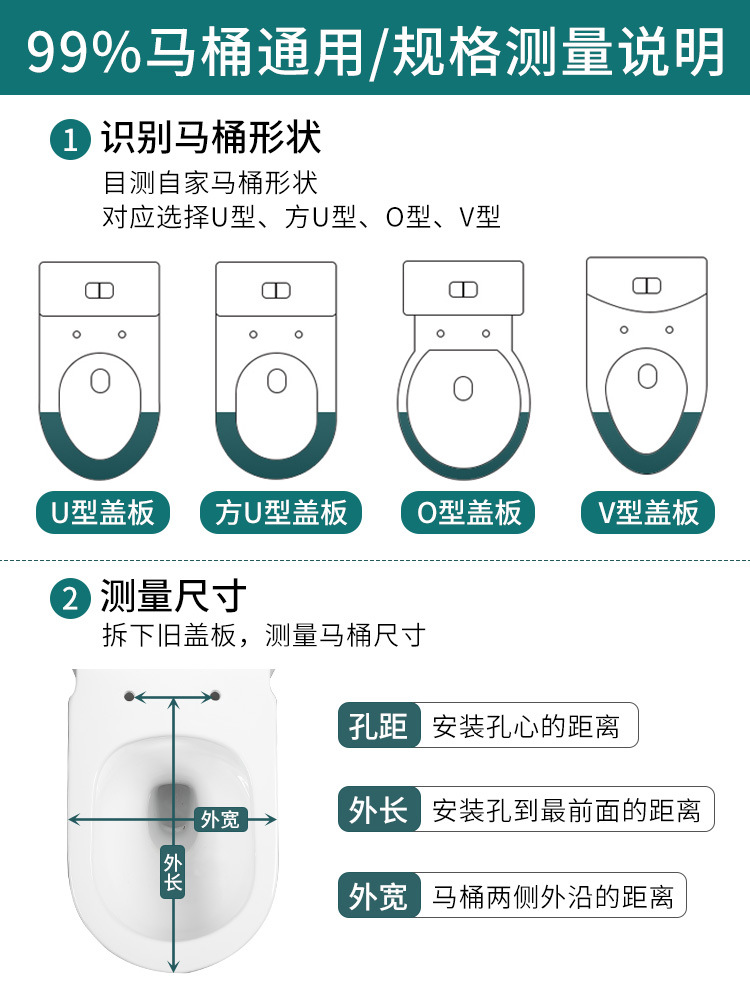 99%马桶通用/规格测量说明

1 识别马桶形状

目测自家马桶形状
对应选择U型、方U型、O型、V型

U型盖板

方U型盖板

O型盖板

V型盖板

2 测量尺寸

拆下旧盖板，测量马桶尺寸

外宽

外长

孔距 安装孔心的距离

外长 安装孔到最前面的距离

外宽 马桶两侧外沿的距离