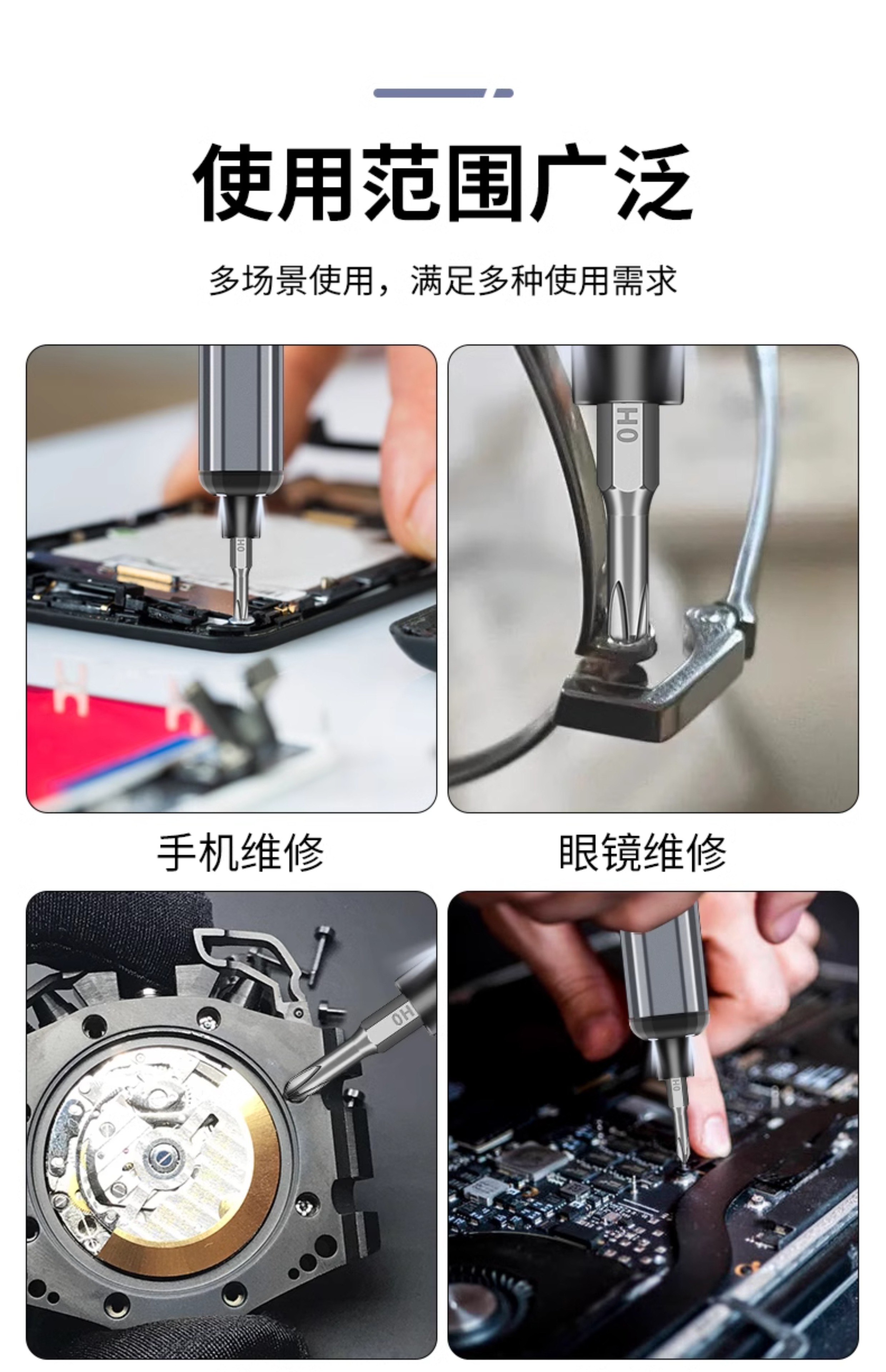 使用范围广泛

多场景使用，满足多种使用需求

H0

H0

手机维修

眼镜维修

H0

H0