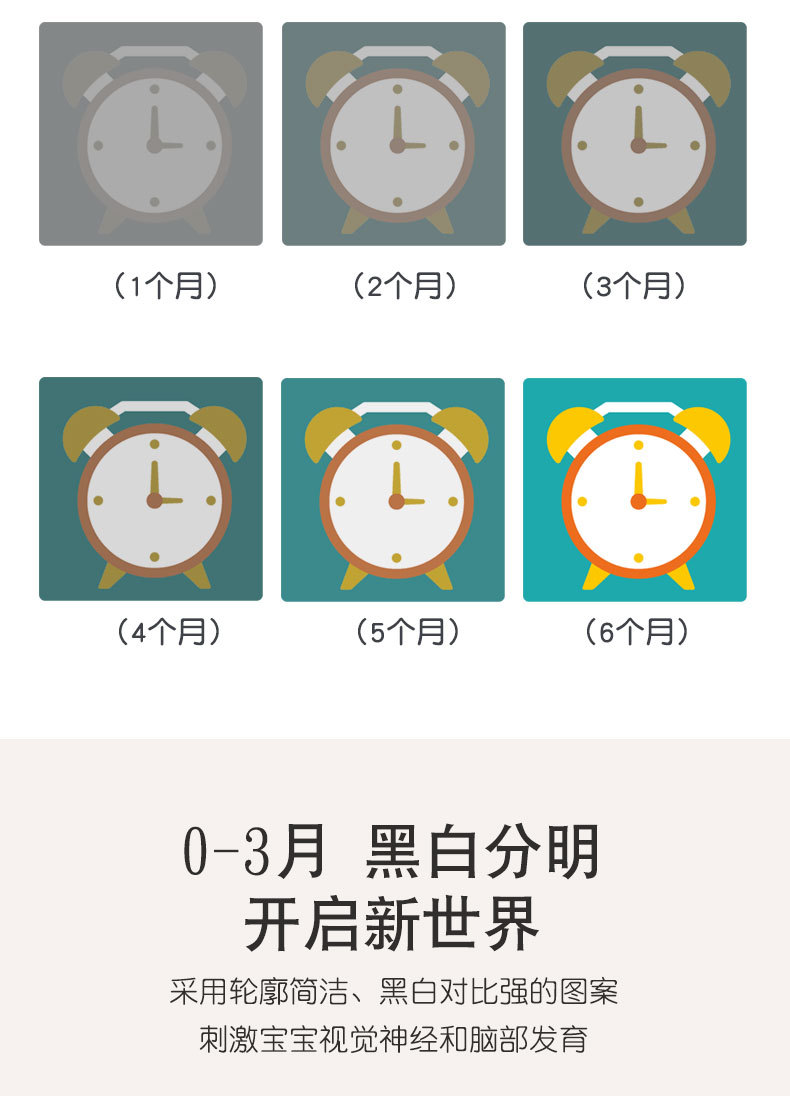 （1个月） （2个月） （3个月）

（4个月） （5个月） （6个月）

0-3月 黑白分明
开启新世界

采用轮廓简洁、黑白对比强的图案
刺激宝宝视觉神经和脑部发育