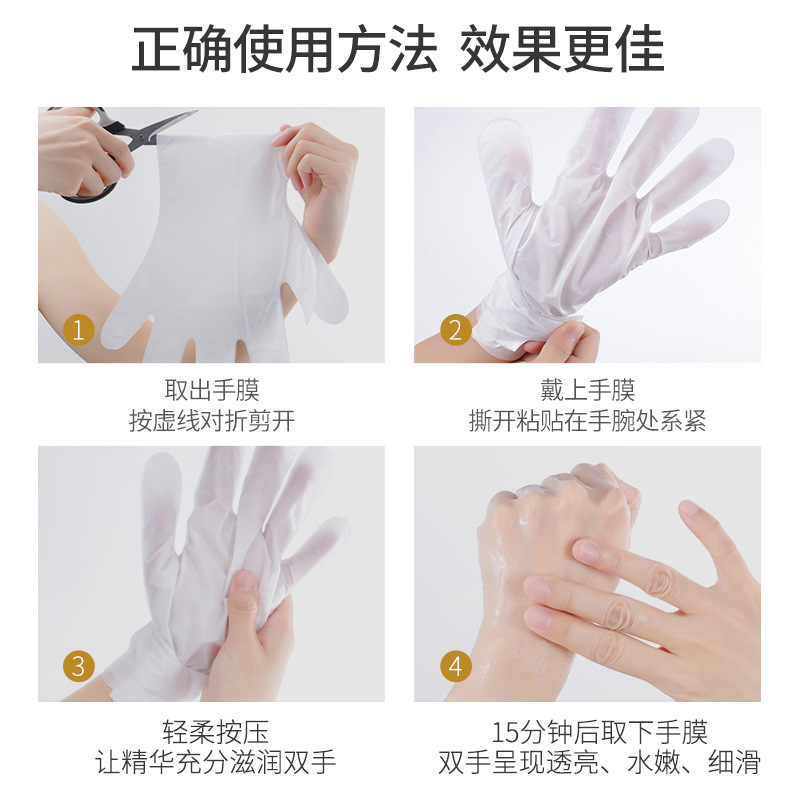 正确使用方法 效果更佳

1

取出手膜
按虚线对折剪开

2

戴上手膜
撕开粘贴在手腕处系紧

3

轻柔按压
让精华充分滋润双手

4

15分钟后取下手膜
双手呈现透亮、水嫩、细滑