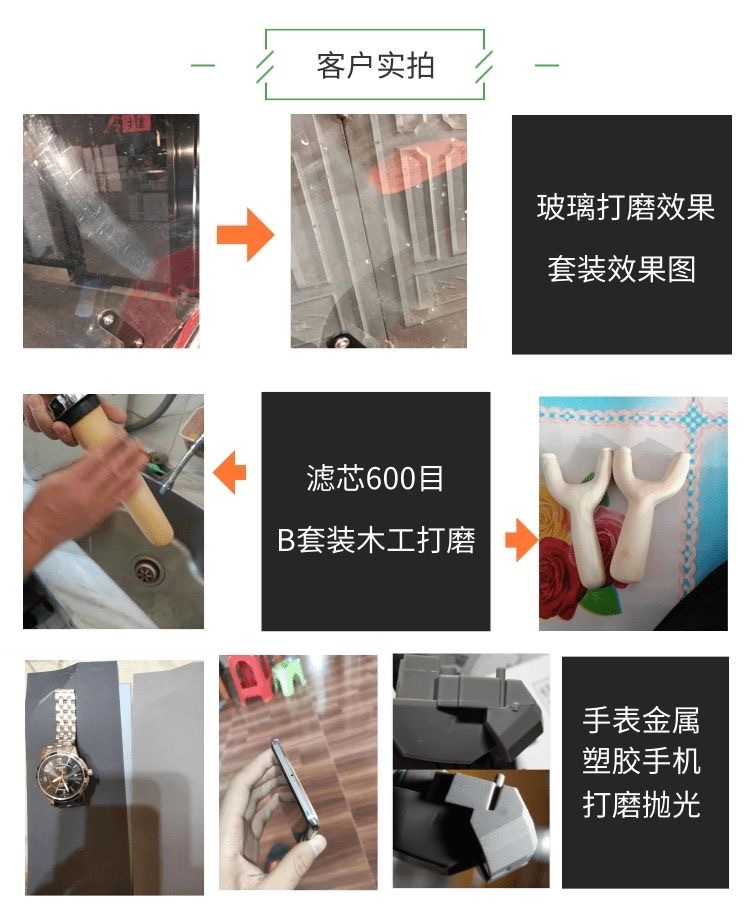 客户实拍

玻璃打磨效果
套装效果图

滤芯600目
B套装木工打磨

手表金属
塑胶手机
打磨抛光