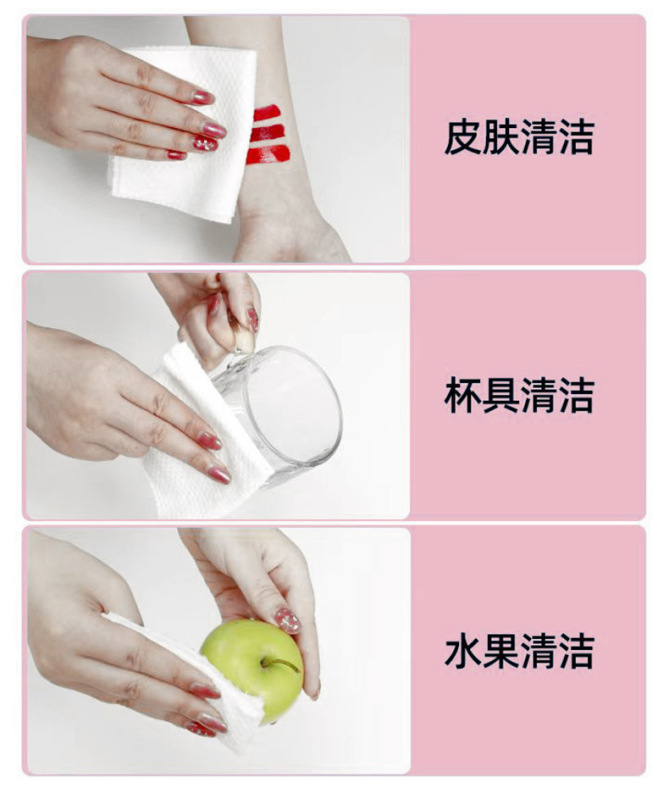 皮肤清洁

杯具清洁

水果清洁