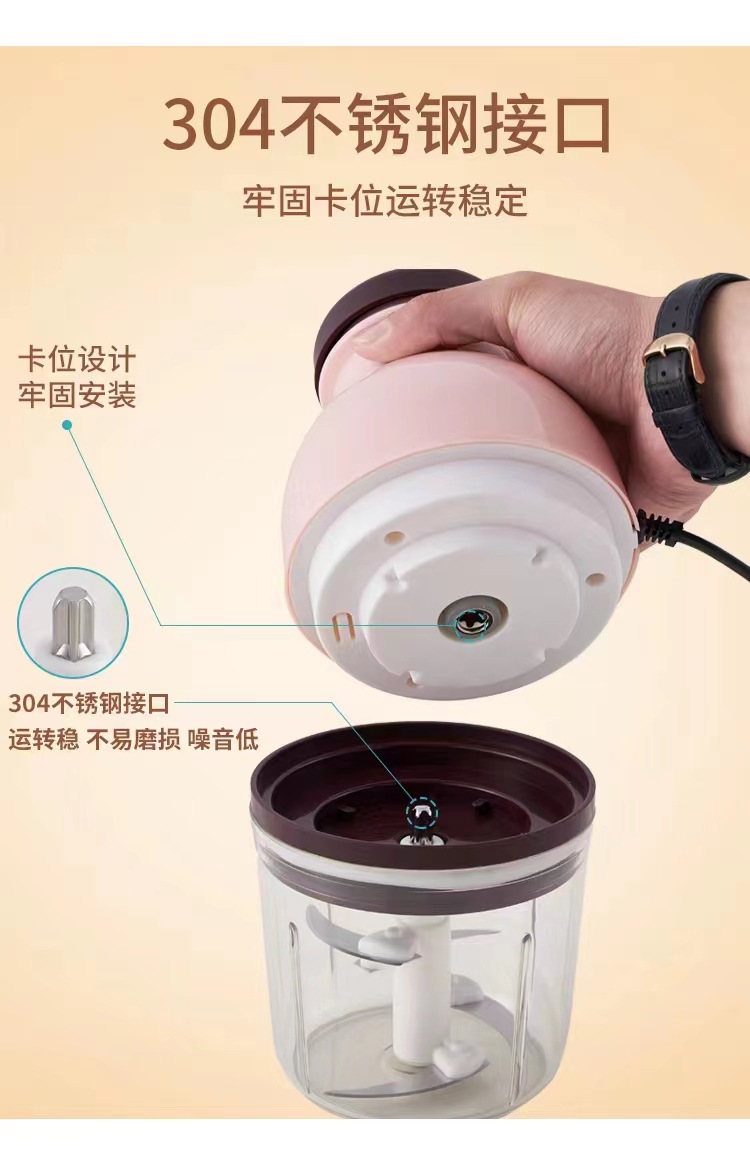 304不锈钢接口

牢固卡位运转稳定

卡位设计
牢固安装

304不锈钢接口
运转稳 不易磨损 噪音低