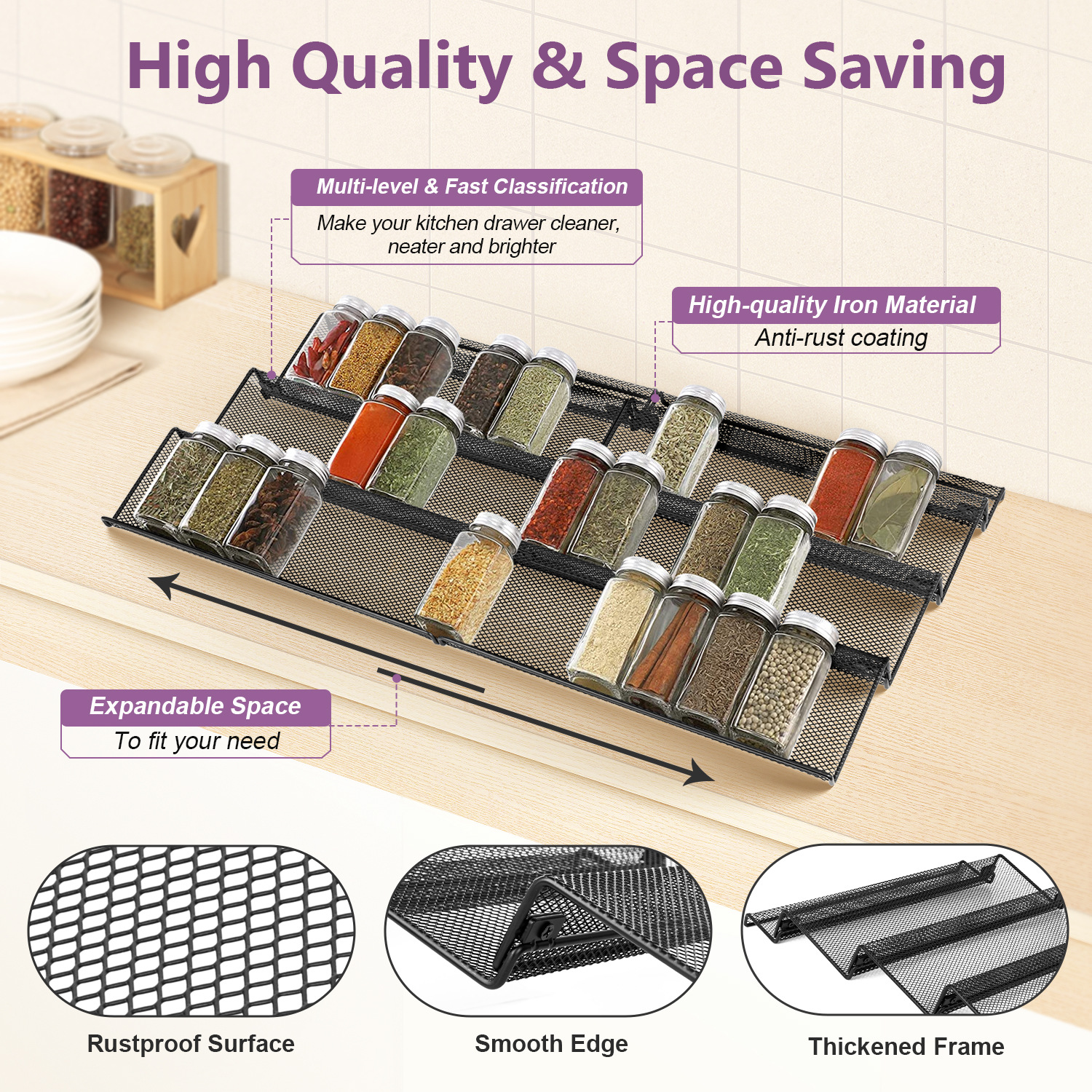 High Quality & Space Saving

Multi-level & Fast Classification
Make your kitchen drawer cleaner, neater and brighter

High-quality Iron Material
Anti-rust coating

Expandable Space
To fit your need

Rustproof Surface

Smooth Edge

Thickened Frame