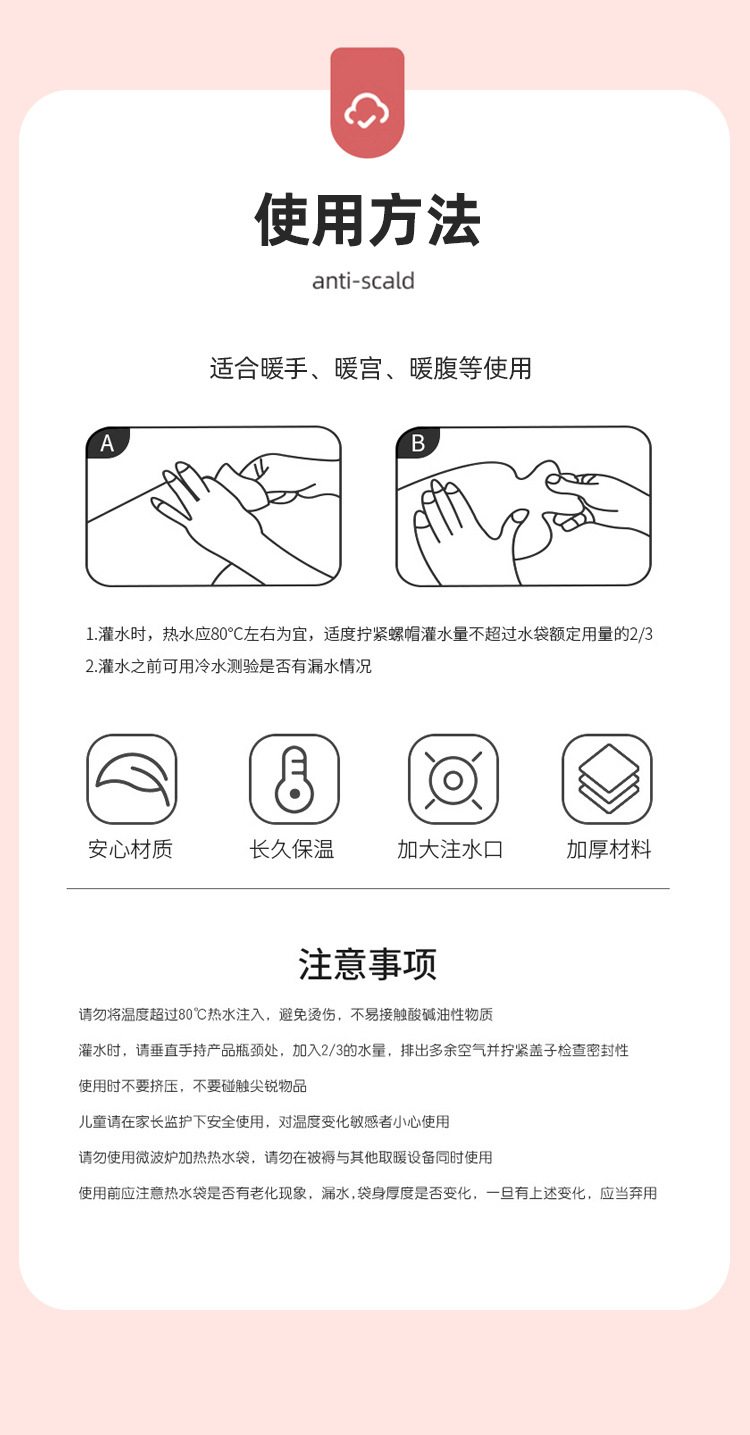 使用方法

anti-scald

适合暖手、暖宫、暖腹等使用

A

B

1.灌水时，热水应80°C左右为宜，适度拧紧螺帽灌水量不超过水袋额定用量的2/3
2.灌水之前可用冷水测验是否有漏水情况

安心材质

长久保温

加大注水口

加厚材料

注意事项

请勿将温度超过80℃热水注入，避免烫伤，不易接触酸碱油性物质

灌水时，请垂直手持产品瓶颈处，加入2/3的水量，排出多余空气并拧紧盖子检查密封性

使用时不要挤压，不要碰触尖锐物品

儿童请在家长监护下安全使用，对温度变化敏感者小心使用

请勿使用微波炉加热热水袋，请勿在被褥与其他取暖设备同时使用

使用前应注意热水袋是否有老化现象，漏水，袋身厚度是否变化，一旦有上述变化，应当弃用