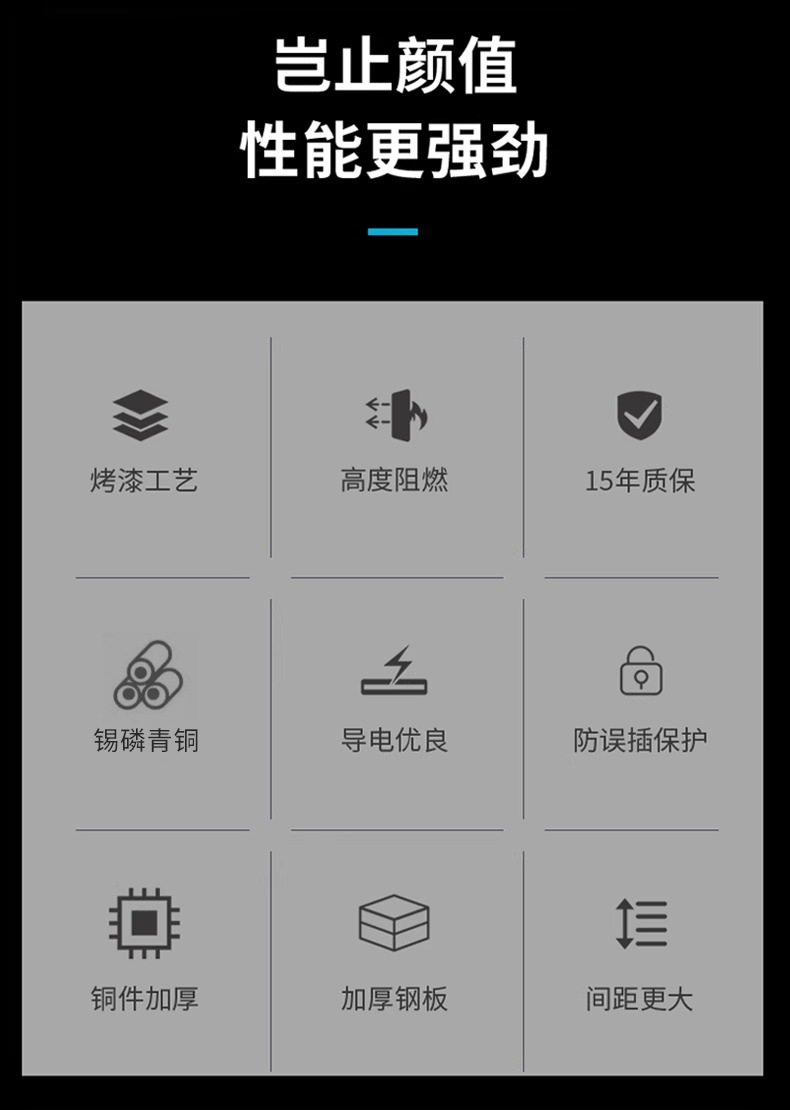 岂止颜值
性能更强劲

烤漆工艺

高度阻燃

15年质保

锡磷青铜

导电优良

防误插保护

铜件加厚

加厚钢板

间距更大