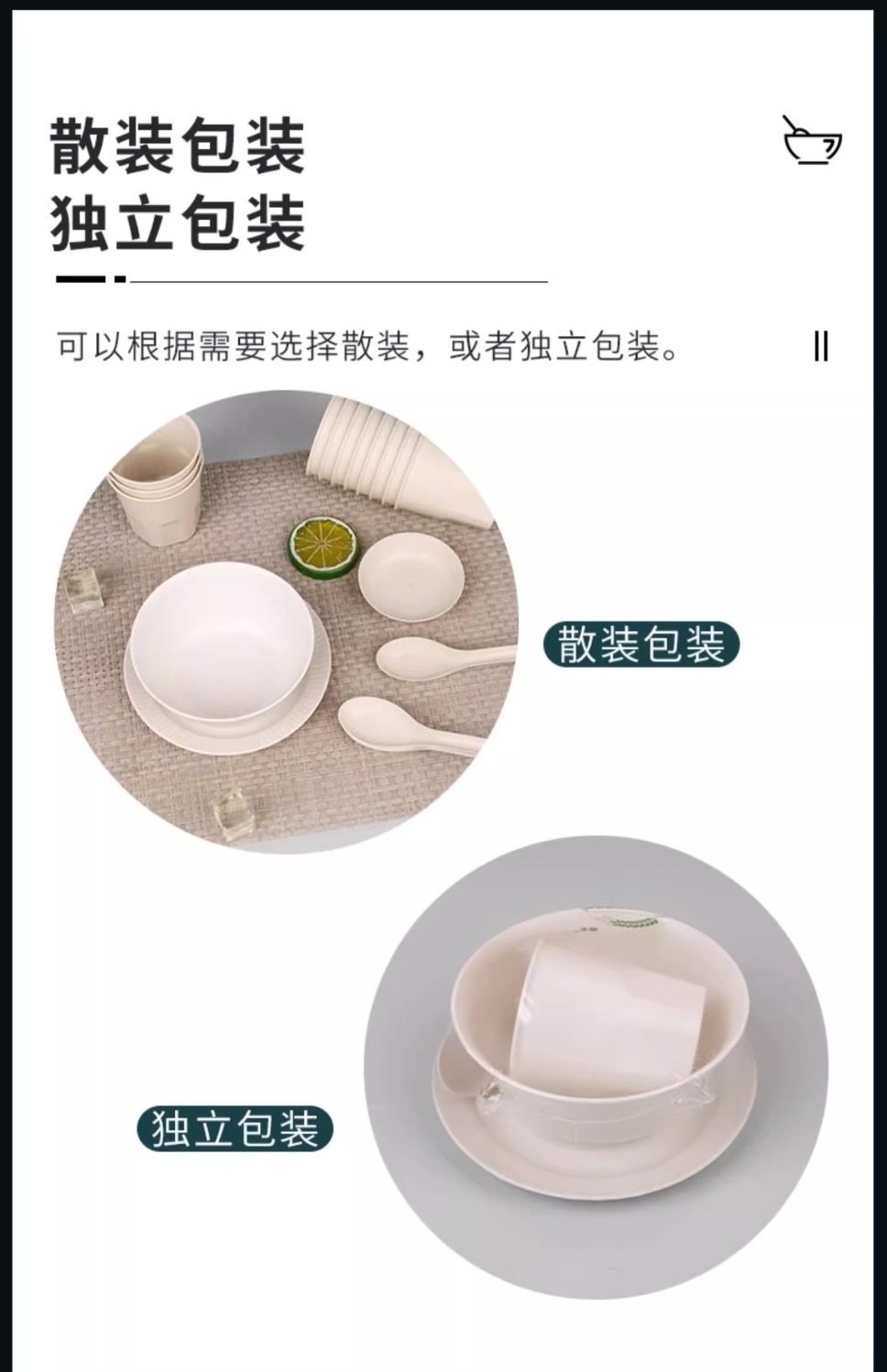 散装包装
独立包装

可以根据需要选择散装，或者独立包装。

散装包装

独立包装