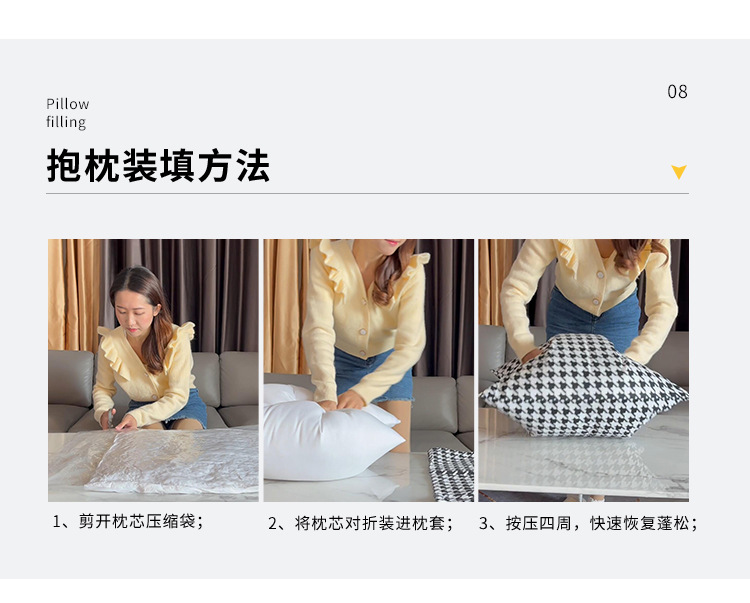 Pillow filling

08

抱枕装填方法

1、剪开枕芯压缩袋；

2、将枕芯对折装进枕套；

3、按压四周，快速恢复蓬松；