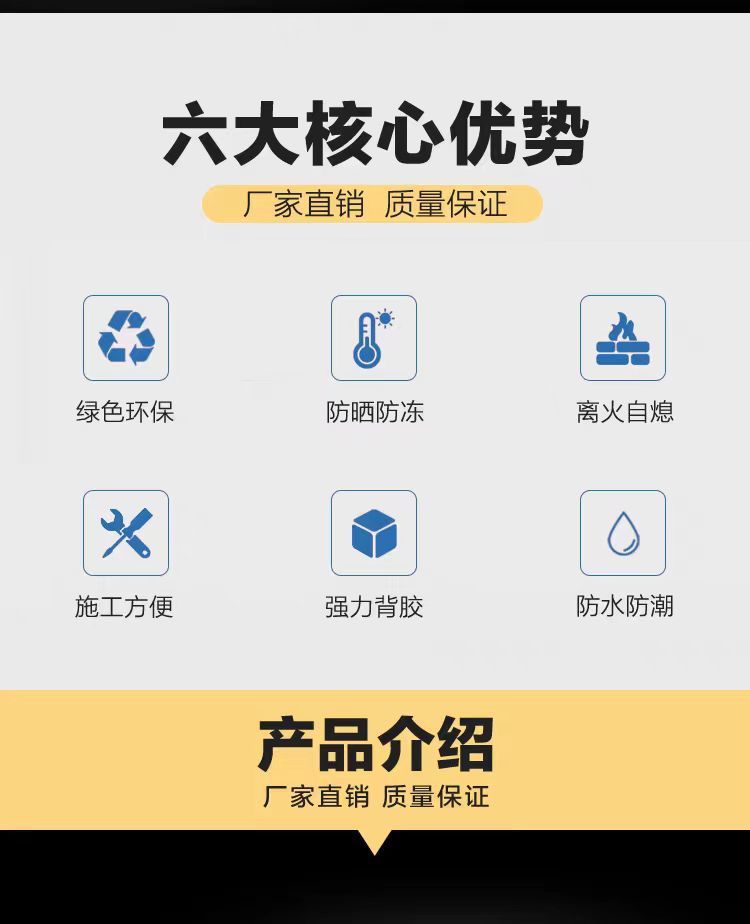 六大核心优势

厂家直销 质量保证

绿色环保

防晒防冻

离火自熄

施工方便

强力背胶

防水防潮

产品介绍

厂家直销 质量保证