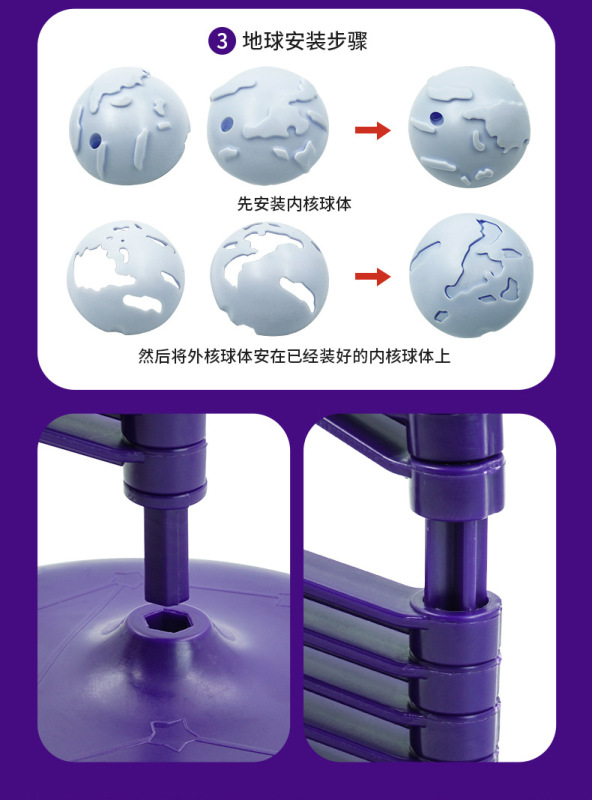 3 地球安装步骤

先安装内核球体

然后将外核球体安在已经装好的内核球体上