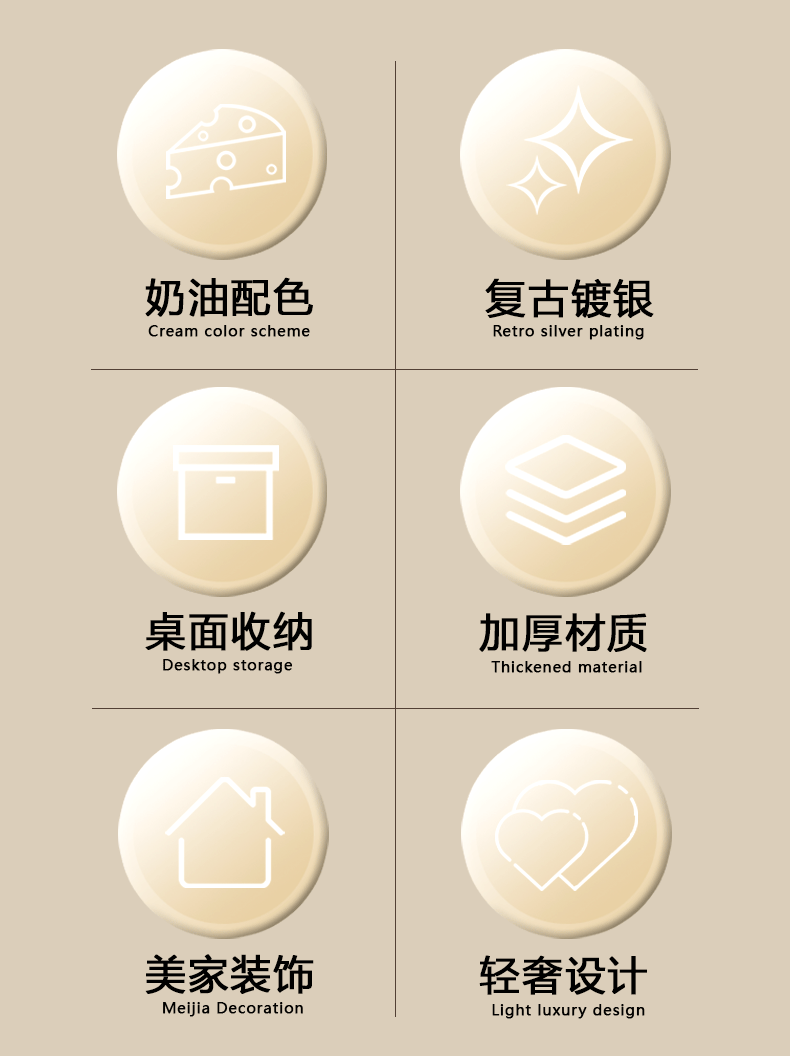 奶油配色
Cream color scheme

复古镀银
Retro silver plating

桌面收纳
Desktop storage

加厚材质
Thickened material

美家装饰
Meijia Decoration

轻奢设计
Light luxury design