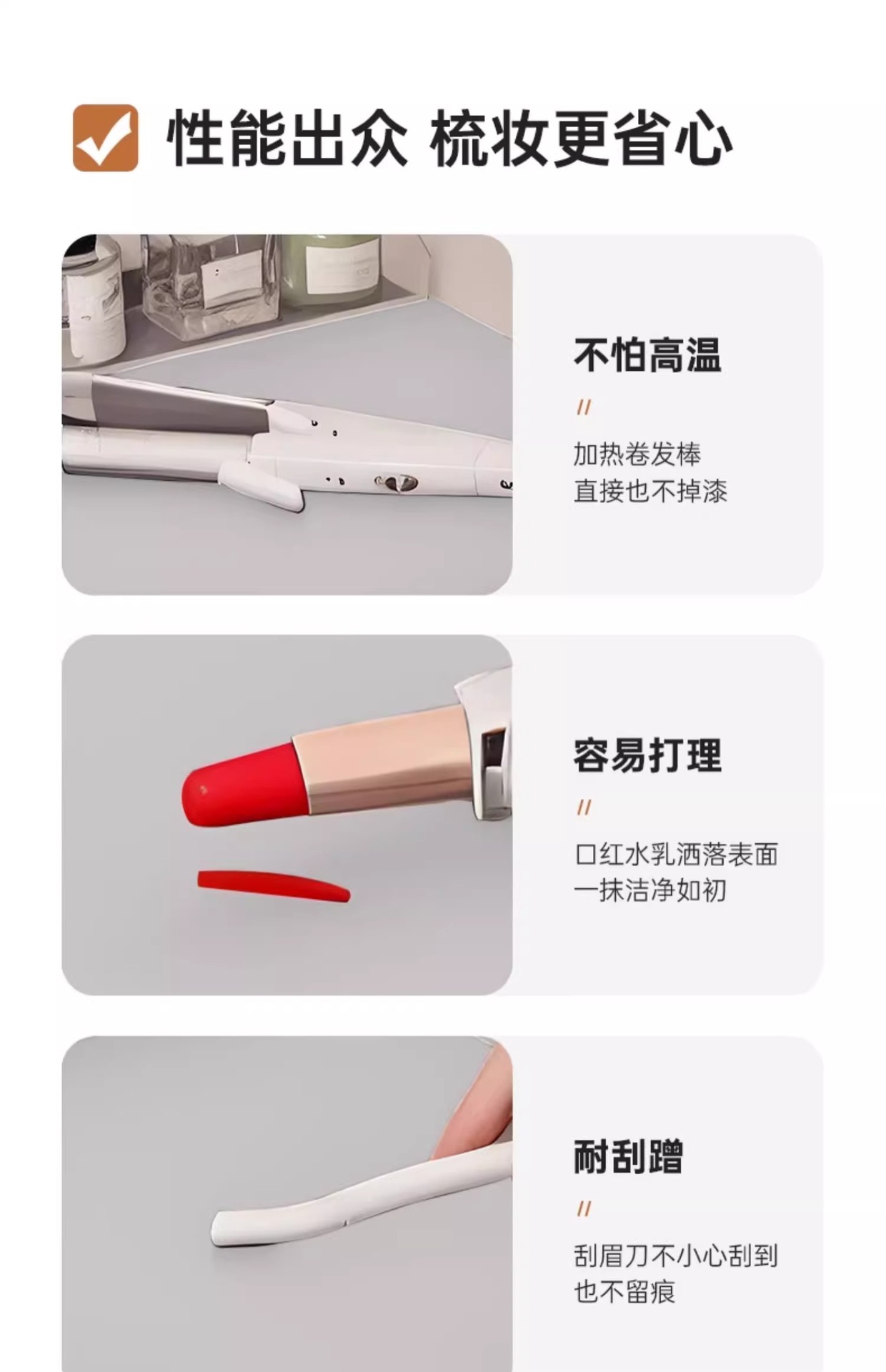 性能出众 梳妆更省心

不怕高温

//

加热卷发棒
直接也不掉漆

容易打理

//

口红水乳洒落表面
一抹洁净如初

耐刮蹭

//

刮眉刀不小心刮到
也不留痕