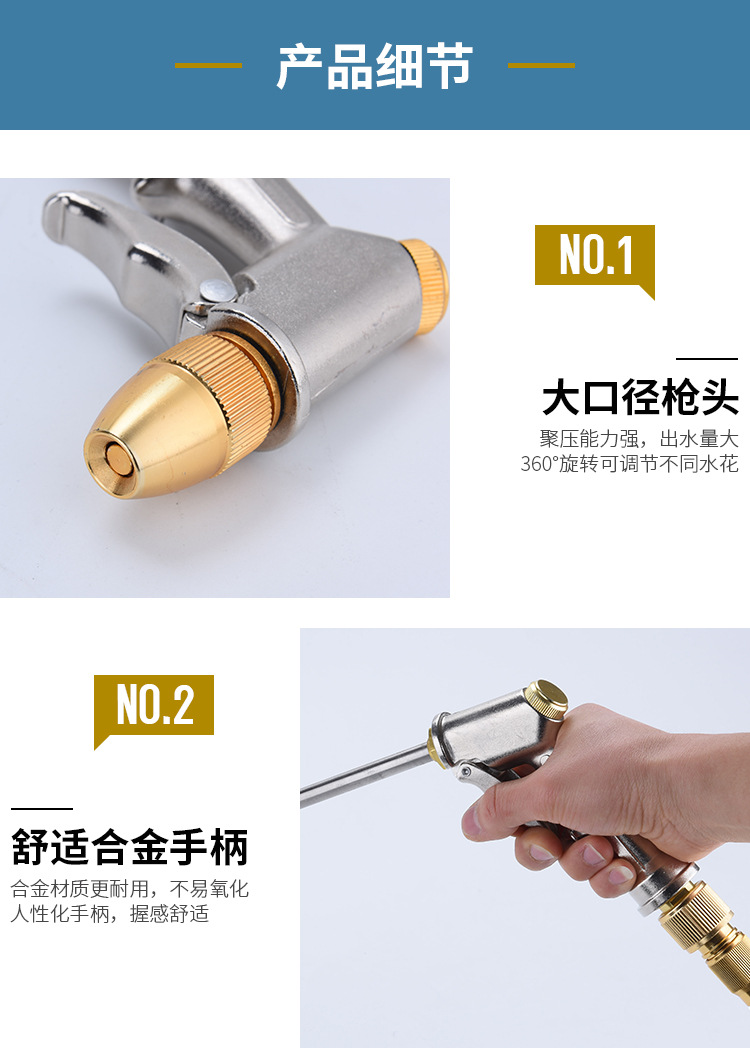 产品细节

NO.1

大口径枪头

聚压能力强，出水量大
360°旋转可调节不同水花

NO.2

舒适合金手柄

合金材质更耐用，不易氧化
人性化手柄，握感舒适