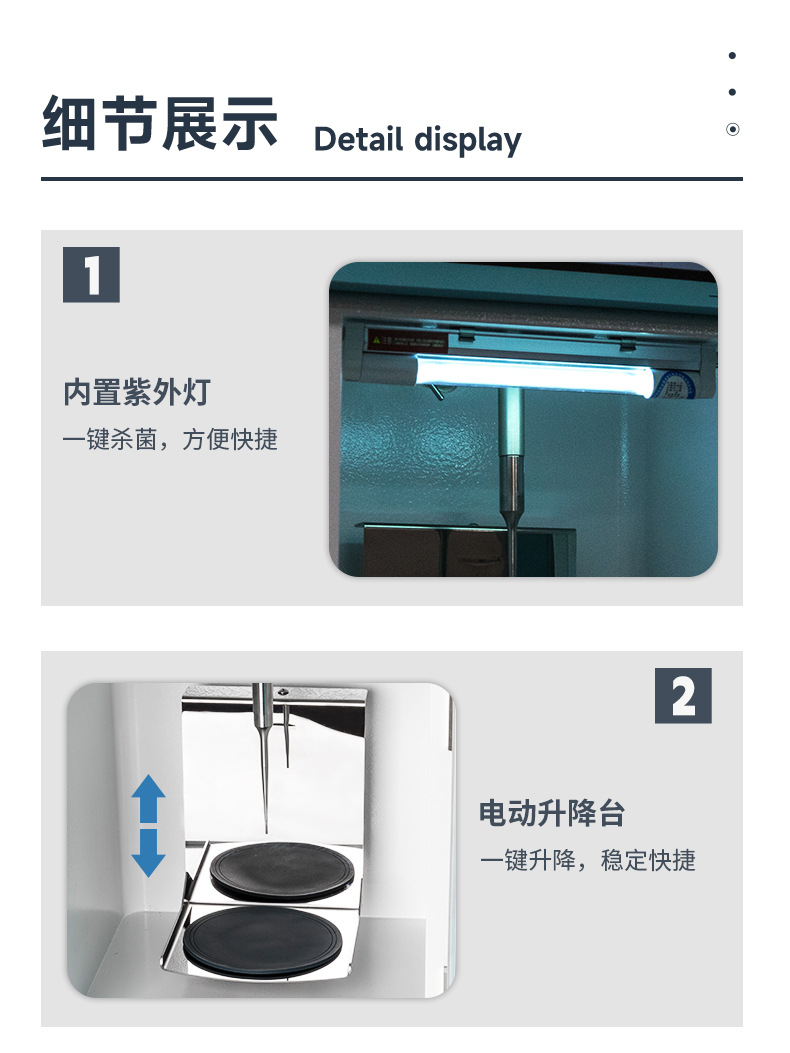 细节展示 Detail display

1

内置紫外灯

一键杀菌，方便快捷

2

电动升降台

一键升降，稳定快捷