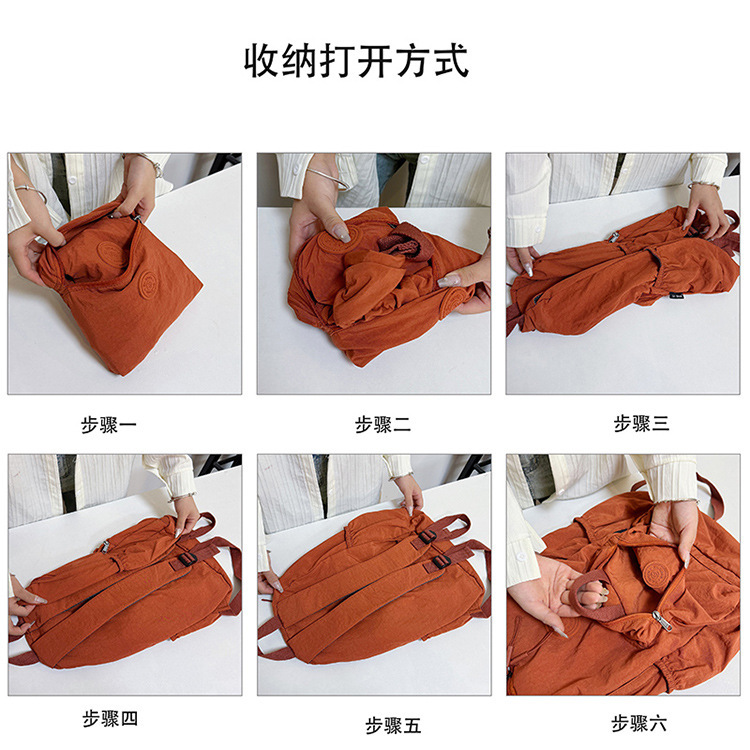 收纳打开方式

步骤一

步骤二

步骤三

步骤四

步骤五

步骤六