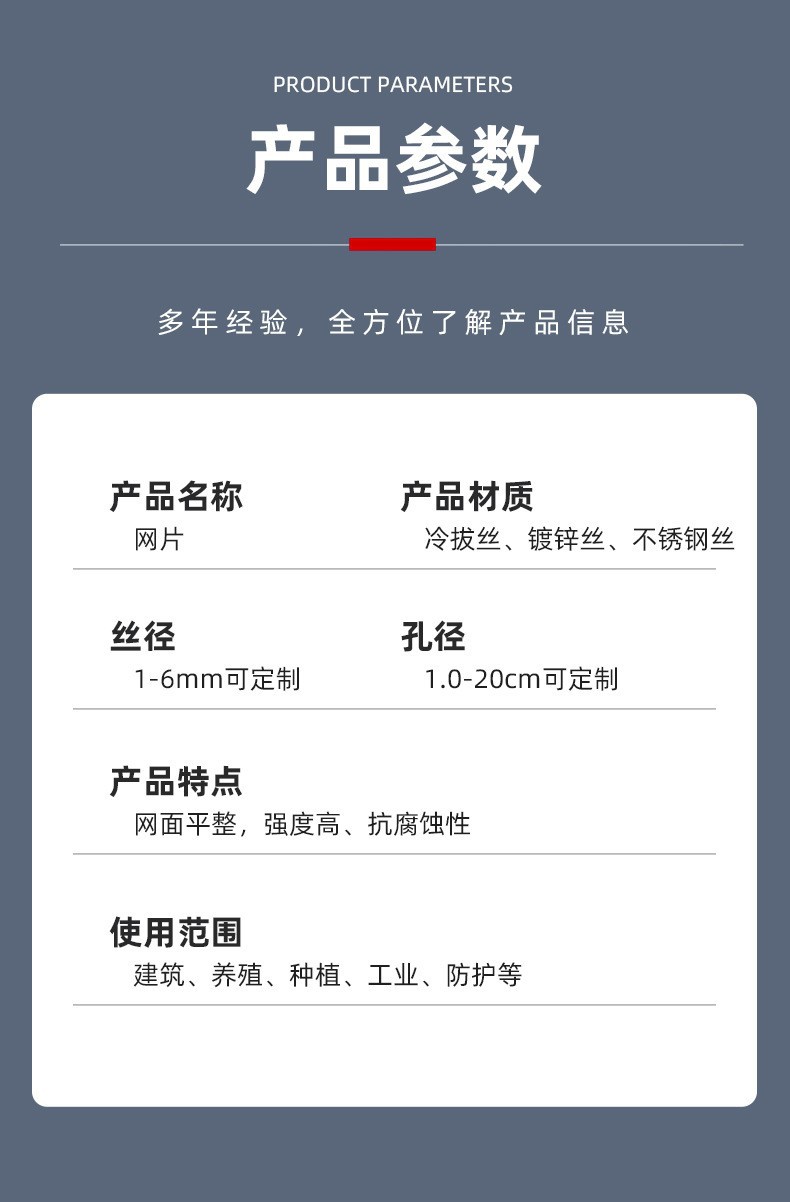 PRODUCT PARAMETERS

产品参数

多年经验，全方位了解产品信息

产品名称
网片

产品材质
冷拔丝、镀锌丝、不锈钢丝

丝径
1-6mm可定制

孔径
1.0-20cm可定制

产品特点
网面平整，强度高、抗腐蚀性

使用范围
建筑、养殖、种植、工业、防护等