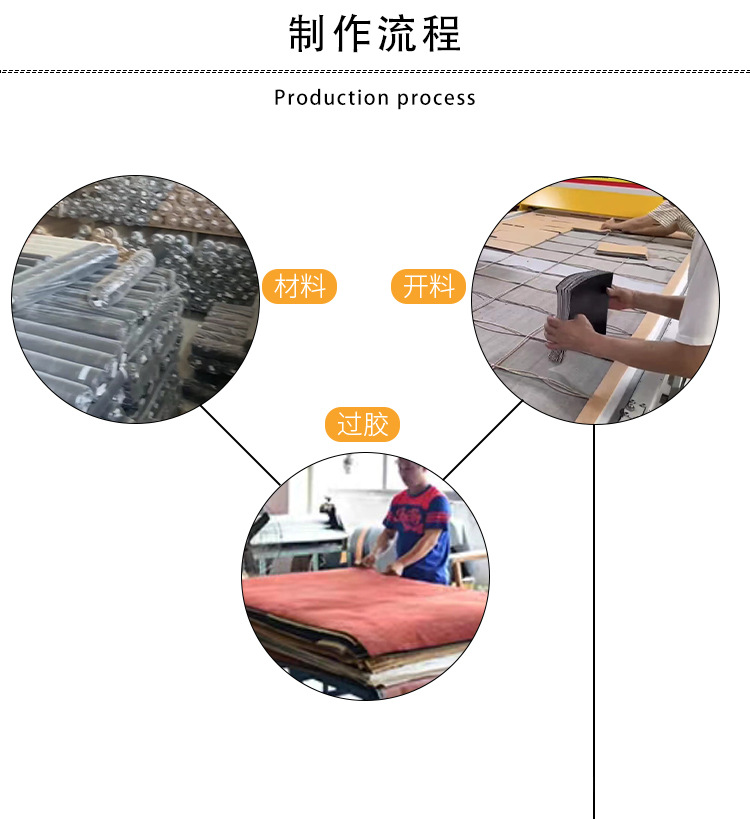 制作流程

Production process

材料

开料

过胶