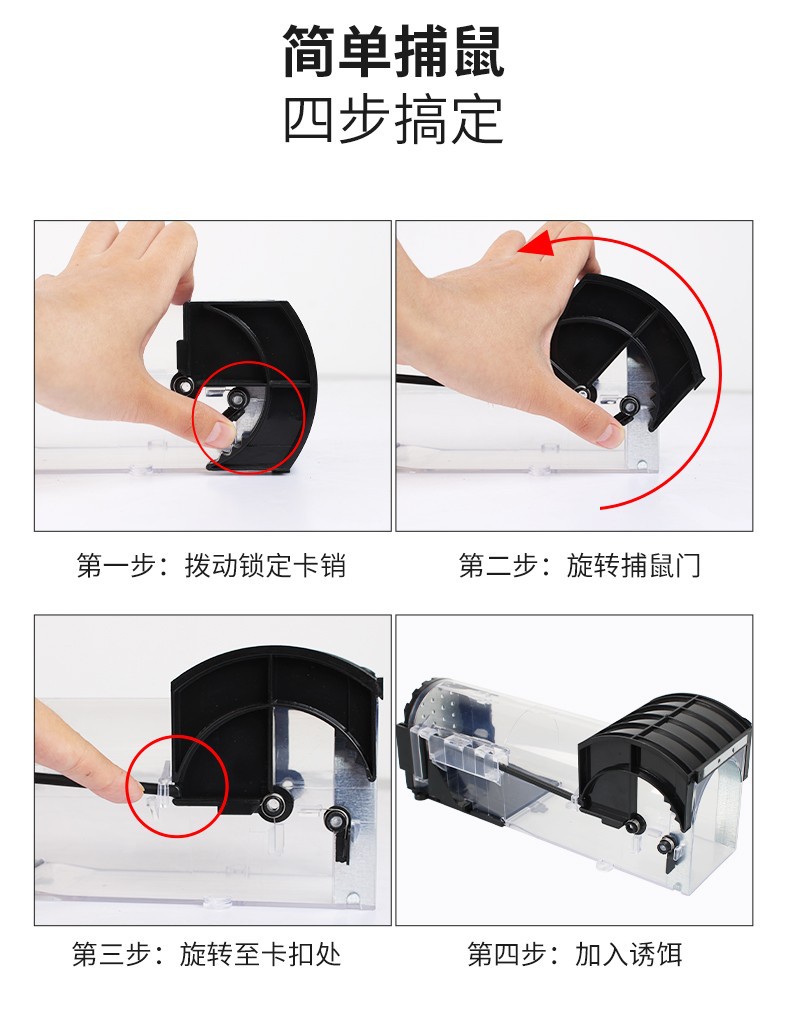 简单捕鼠
四步搞定

第一步：拨动锁定卡销

第二步：旋转捕鼠门

第三步：旋转至卡扣处

第四步：加入诱饵