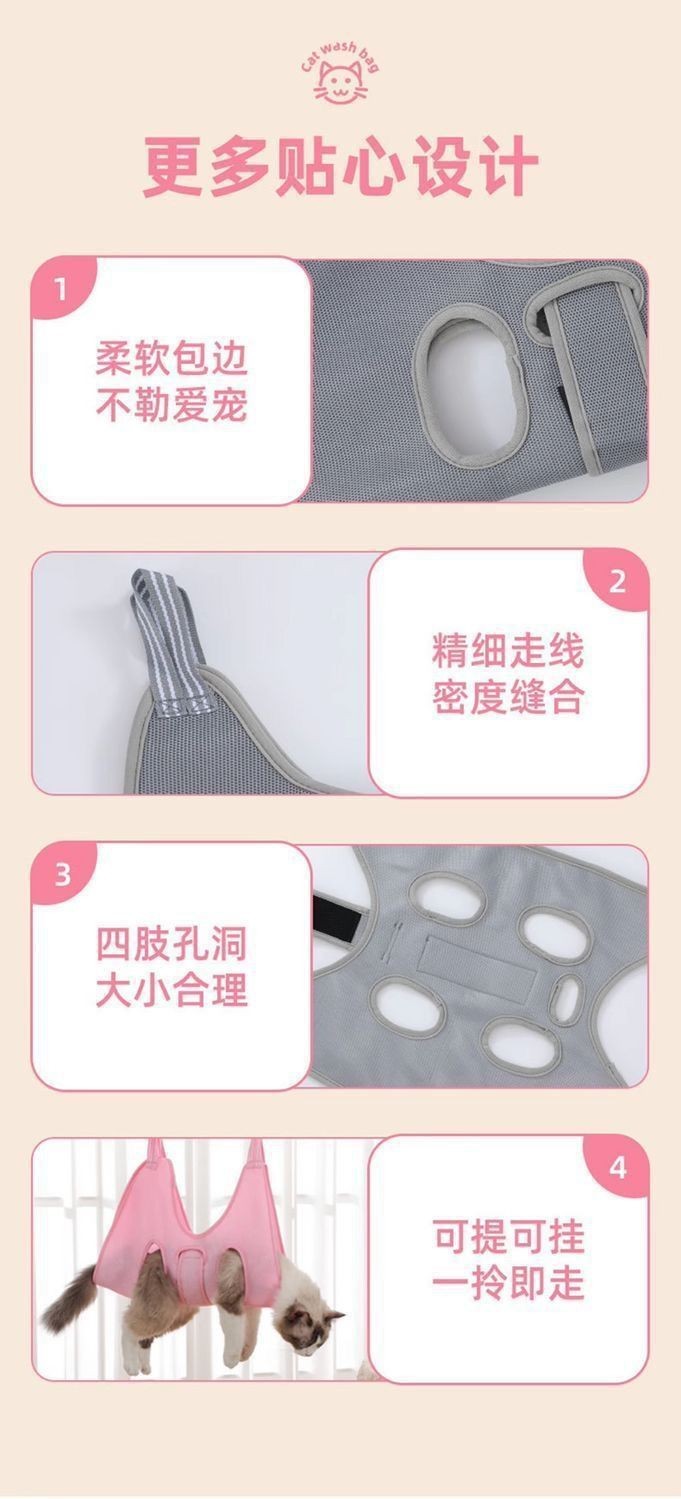 Cat wash bag

更多贴心设计

1

柔软包边
不勒爱宠

2

精细走线
密度缝合

3

四肢孔洞
大小合理

4

可提可挂
一拎即走