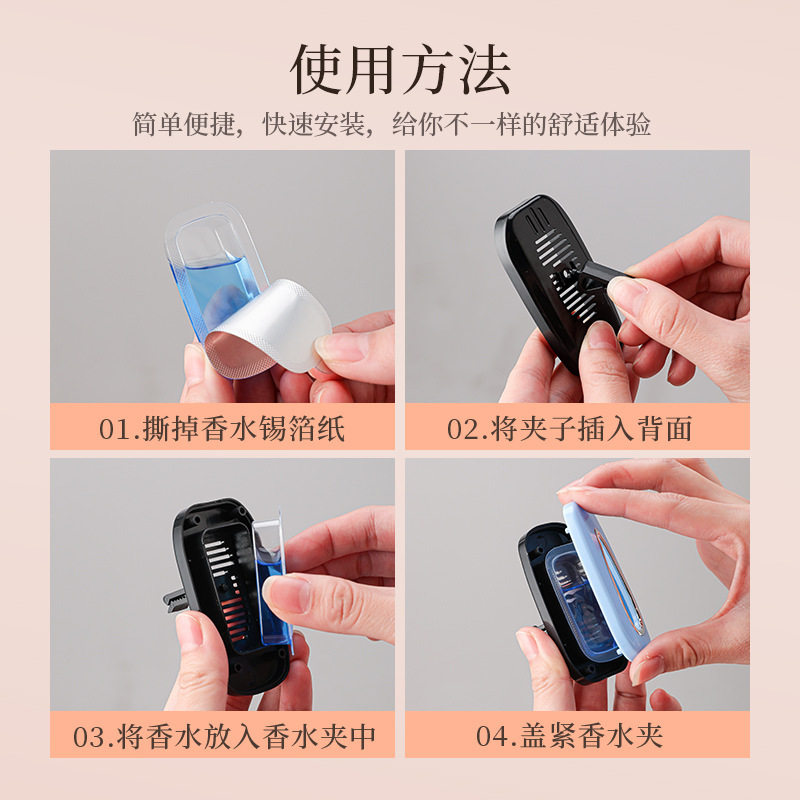 使用方法

简单便捷，快速安装，给你不一样的舒适体验

01.撕掉香水锡箔纸

02.将夹子插入背面

03.将香水放入香水夹中

04.盖紧香水夹