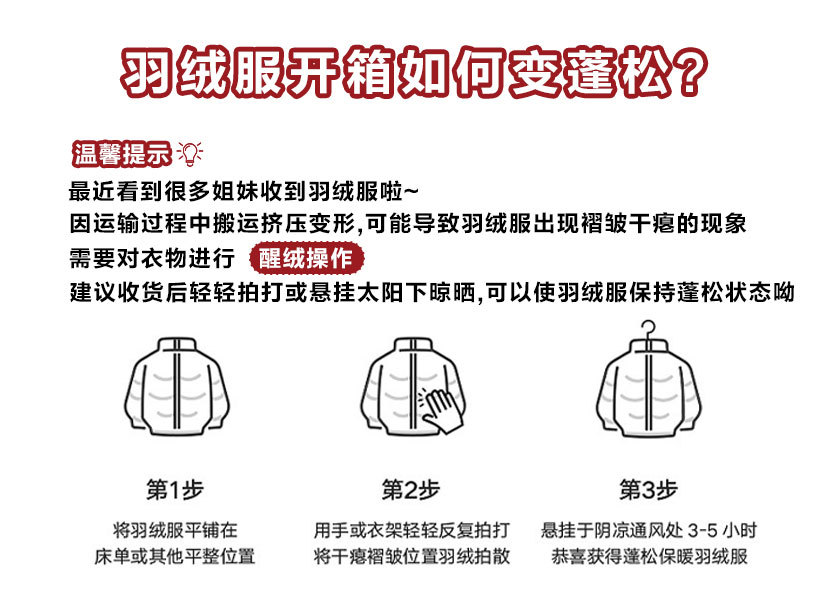 羽绒服开箱如何变蓬松?

温馨提示

最近看到很多姐妹收到羽绒服啦~
因运输过程中搬运挤压变形,可能导致羽绒服出现褶皱干瘪的现象
需要对衣物进行 醒绒操作
建议收货后轻轻拍打或悬挂太阳下晾晒,可以使羽绒服保持蓬松状态呦

第1步
将羽绒服平铺在
床单或其他平整位置

第2步
用手或衣架轻轻反复拍打
将干瘪褶皱位置羽绒拍散

第3步
悬挂于阴凉通风处 3-5 小时
恭喜获得蓬松保暖羽绒服